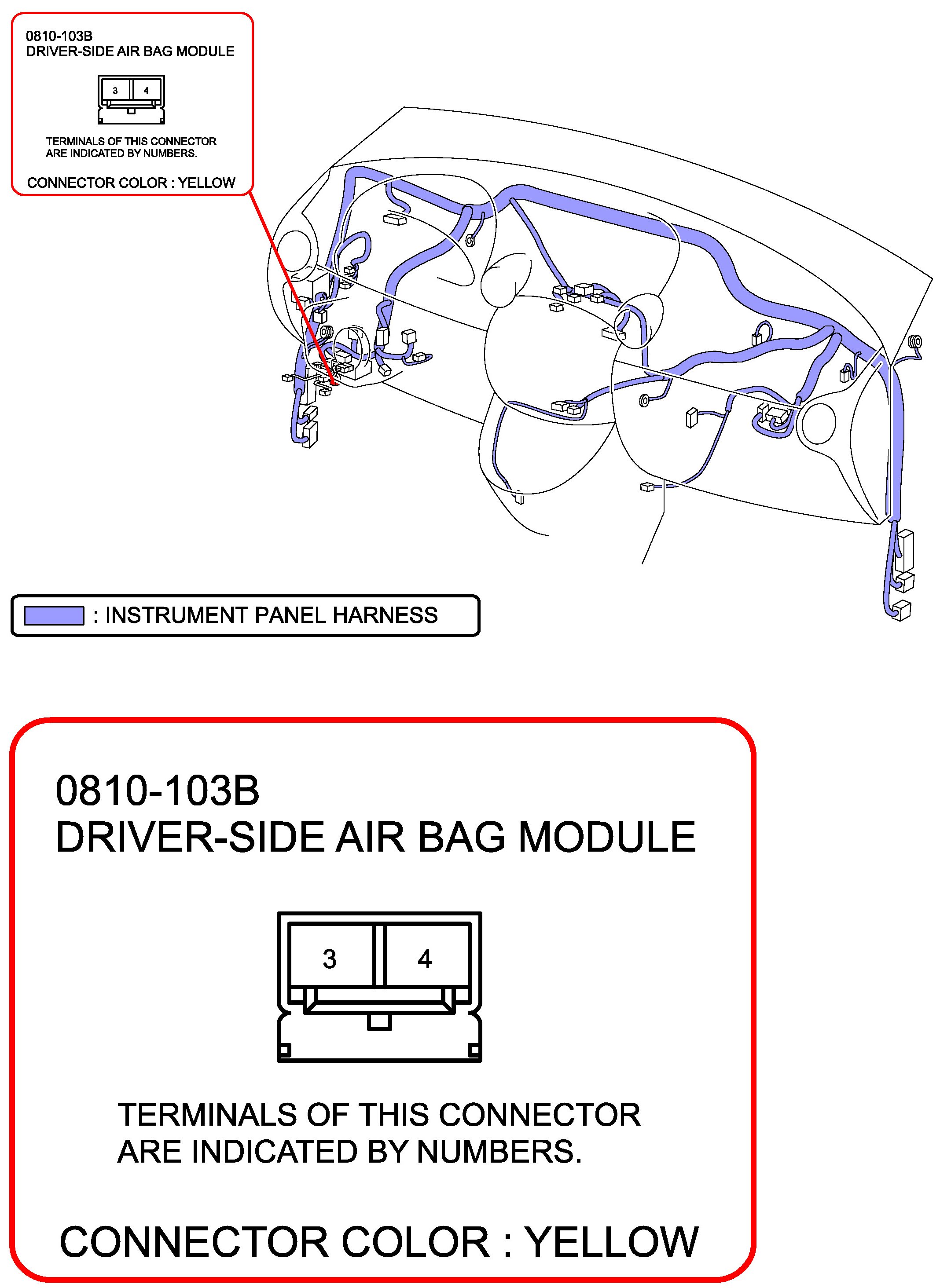 0810-103B
DRIVER-SIDE AIR BAG MODULE

3 4

TERMINALS OF THIS CONNECTOR ARE INDICATED BY NUMBERS.

CONNECTOR COLOR : YELLOW

: INSTRUMENT PANEL HARNESS

0810-103B
DRIVER-SIDE AIR BAG MODULE

3 4

TERMINALS OF THIS CONNECTOR ARE INDICATED BY NUMBERS.

CONNECTOR COLOR : YELLOW