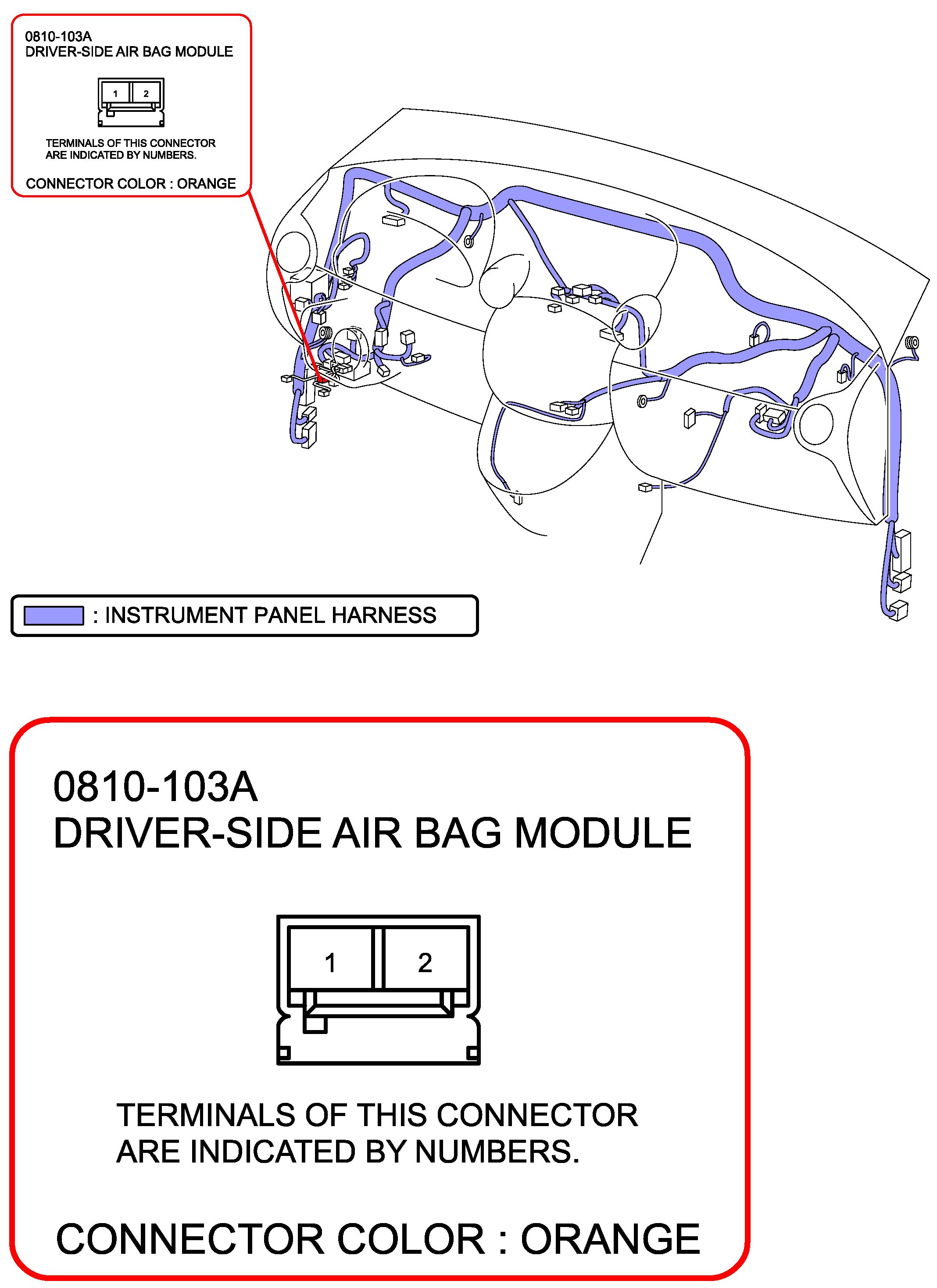 0810-103A
DRIVER-SIDE AIR BAG MODULE

1 2

TERMINALS OF THIS CONNECTOR ARE INDICATED BY NUMBERS.

CONNECTOR COLOR : ORANGE

: INSTRUMENT PANEL HARNESS

0810-103A
DRIVER-SIDE AIR BAG MODULE

1 2

TERMINALS OF THIS CONNECTOR ARE INDICATED BY NUMBERS.

CONNECTOR COLOR : ORANGE