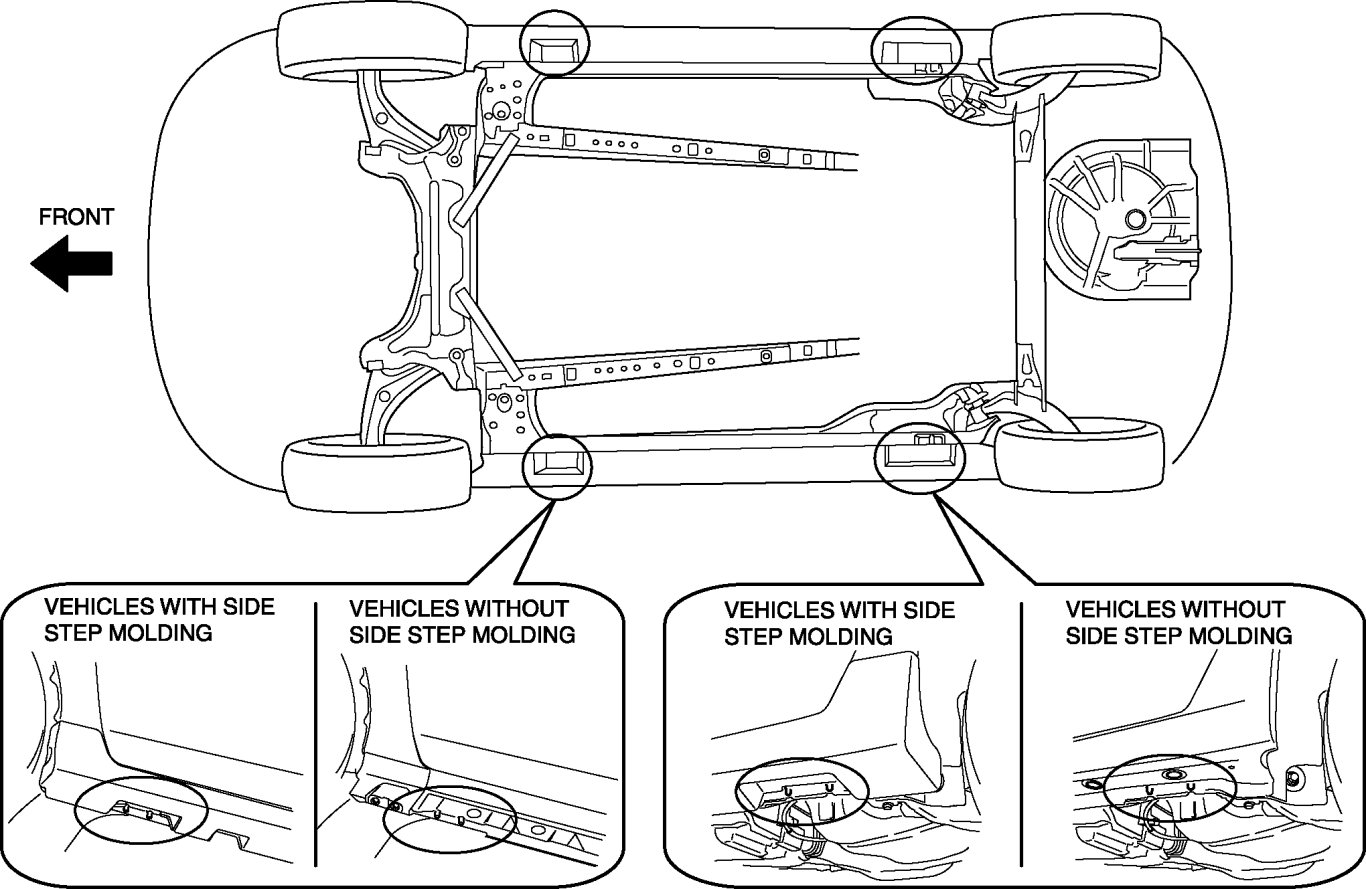 FRONT

VEHICLES WITH SIDE STEP MOLDING

VEHICLES WITHOUT SIDE STEP MOLDING

VEHICLES WITH SIDE STEP MOLDING

VEHICLES WITHOUT SIDE STEP MOLDING