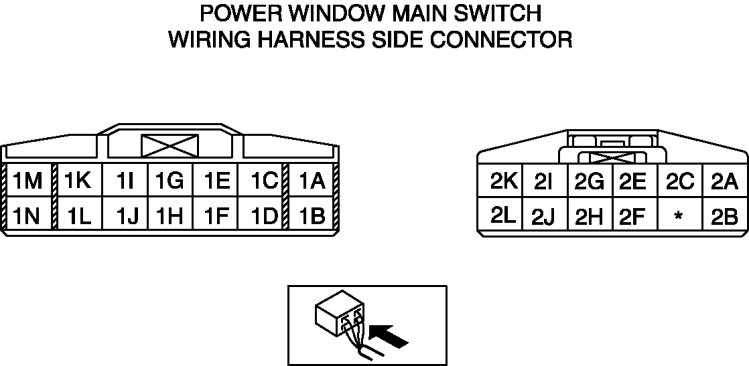 POWER WINDOW MAIN SWITCH
WIRING HARNESS SIDE CONNECTOR

| 1M | 1K | 1I | 1G | 1E | 1C | 1A |
|---|---|---|---|---|---|---|
| 1N | 1L | 1J | 1H | 1F | 1D | 1B |

| 2K | 2I | 2G | 2E | 2C | 2A |
|---|---|---|---|---|---|
| 2L | 2J | 2H | 2F | * | 2B |