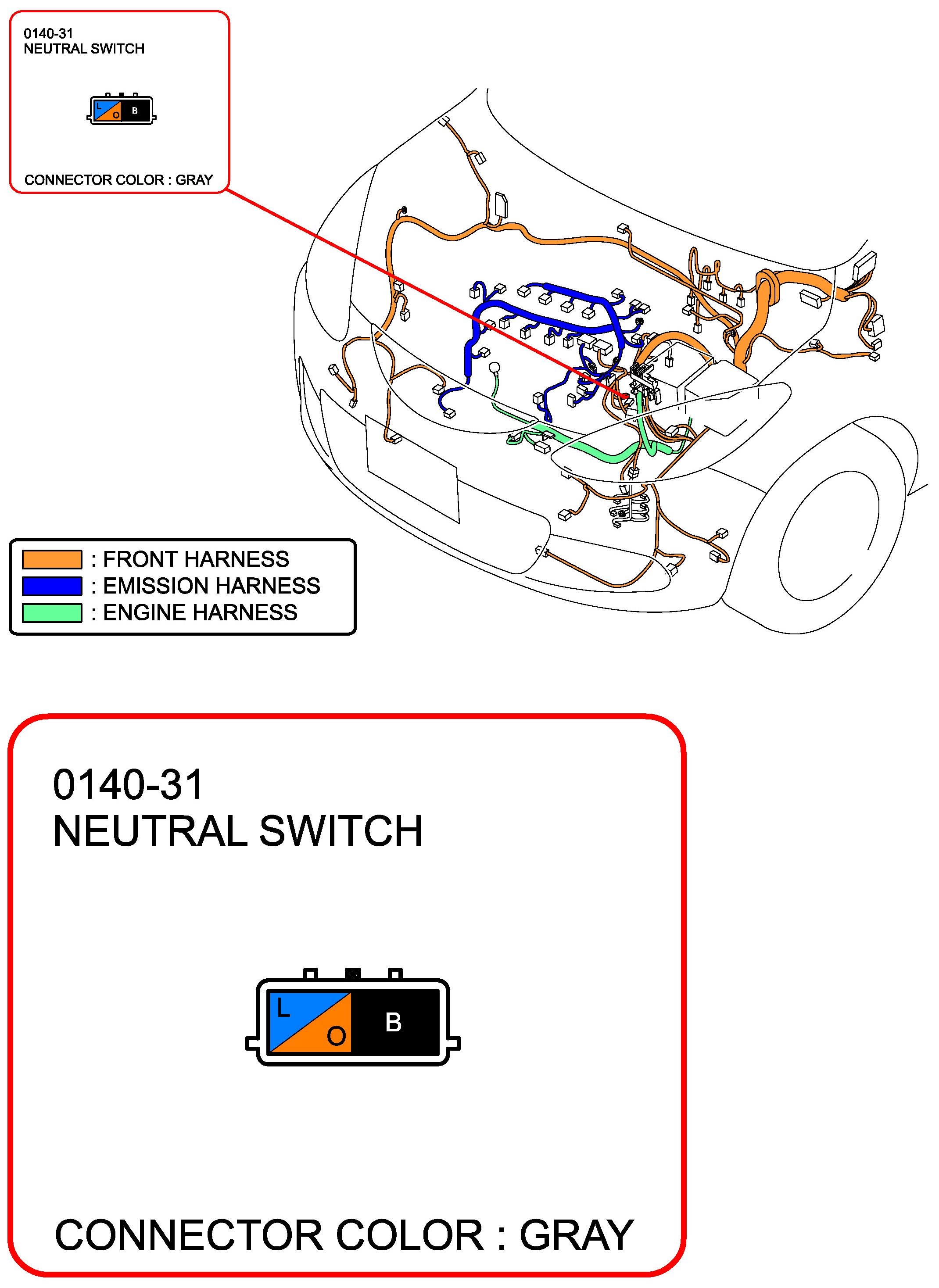 0140-31
NEUTRAL SWITCH

L O B

CONNECTOR COLOR : GRAY

: FRONT HARNESS
: EMISSION HARNESS
: ENGINE HARNESS

0140-31
NEUTRAL SWITCH

L O B

CONNECTOR COLOR : GRAY