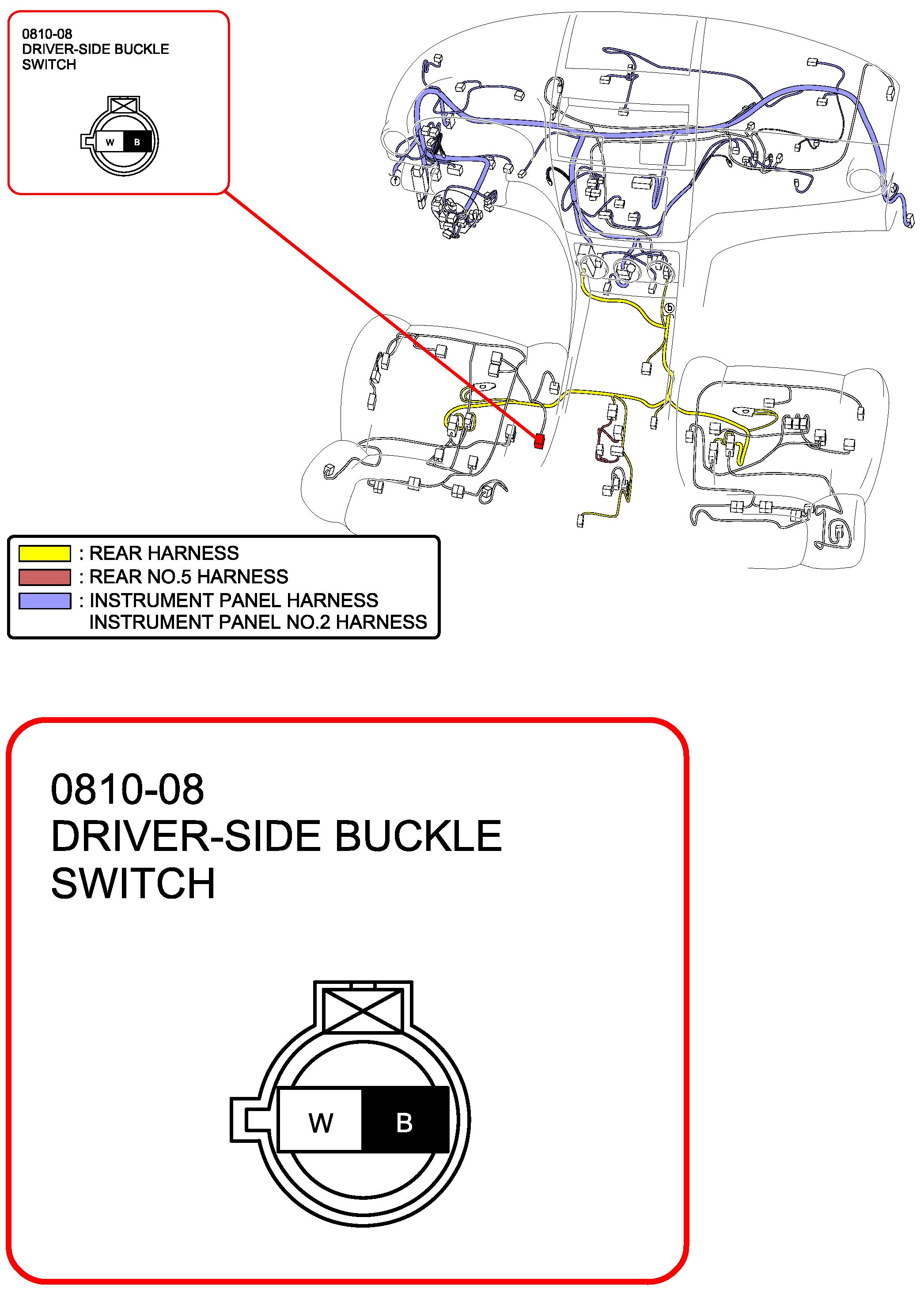 0810-08
DRIVER-SIDE BUCKLE SWITCH

W B

f

b

: REAR HARNESS
: REAR NO.5 HARNESS
: INSTRUMENT PANEL HARNESS
INSTRUMENT PANEL NO.2 HARNESS

0810-08
DRIVER-SIDE BUCKLE SWITCH

W B