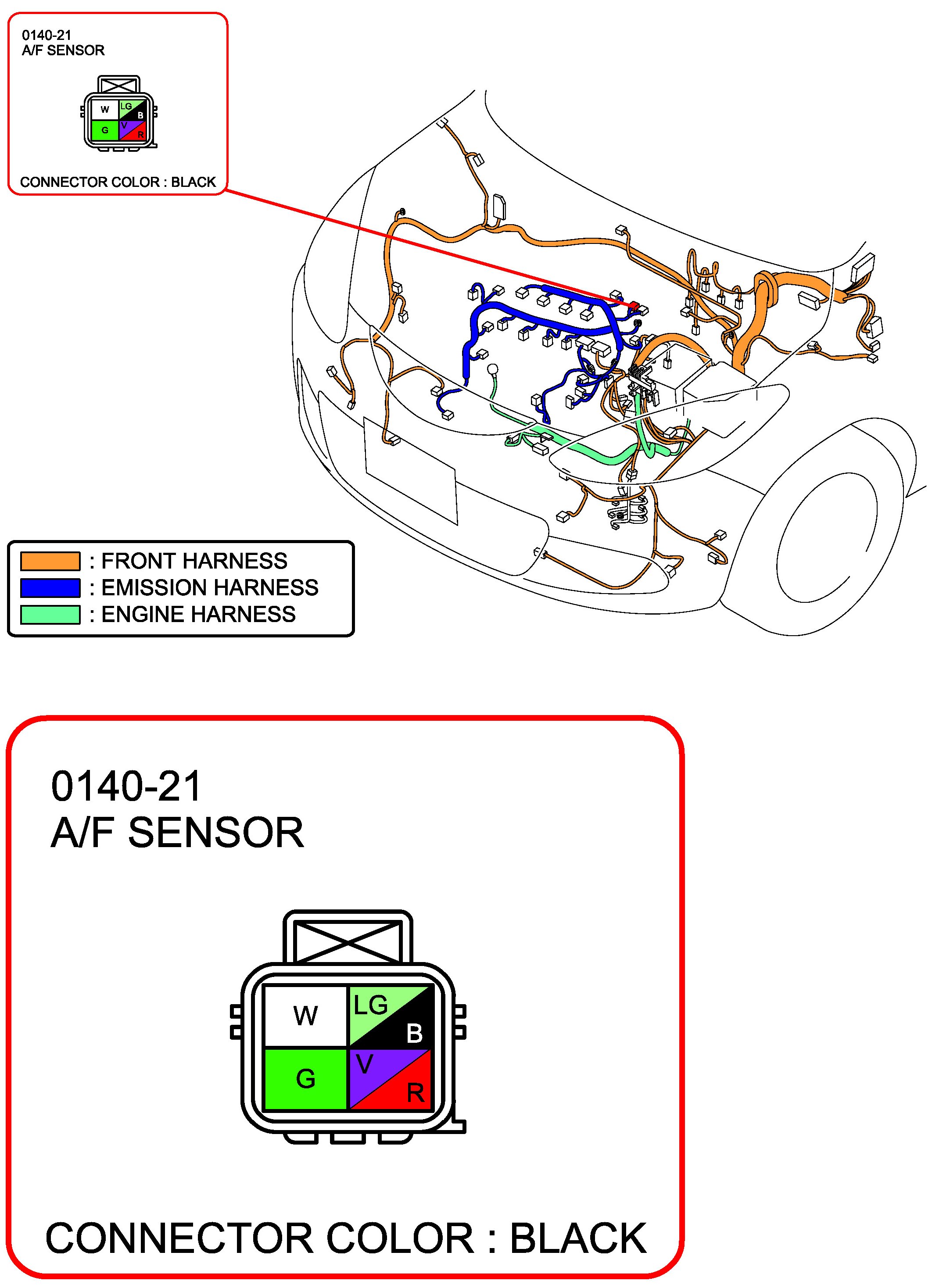 0140-21
A/F SENSOR

W LG B
G V R

CONNECTOR COLOR : BLACK

: FRONT HARNESS
: EMISSION HARNESS
: ENGINE HARNESS

0140-21
A/F SENSOR

W LG B
G V R

CONNECTOR COLOR : BLACK