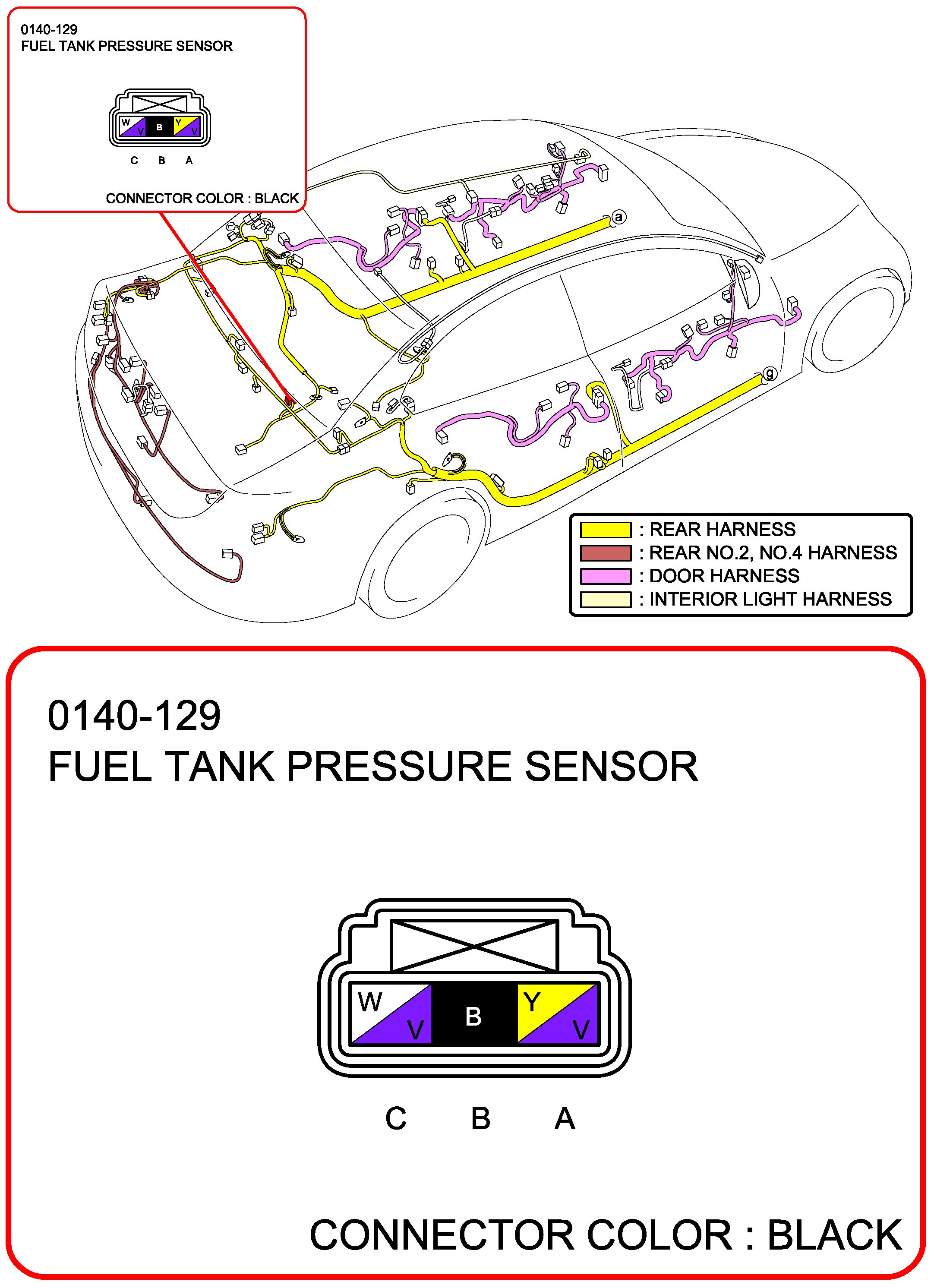 0140-129
FUEL TANK PRESSURE SENSOR

W V B Y V

C B A

CONNECTOR COLOR : BLACK

a

g

: REAR HARNESS
: REAR NO.2, NO.4 HARNESS
: DOOR HARNESS
: INTERIOR LIGHT HARNESS

0140-129
FUEL TANK PRESSURE SENSOR

W V B Y V

C B A

CONNECTOR COLOR : BLACK