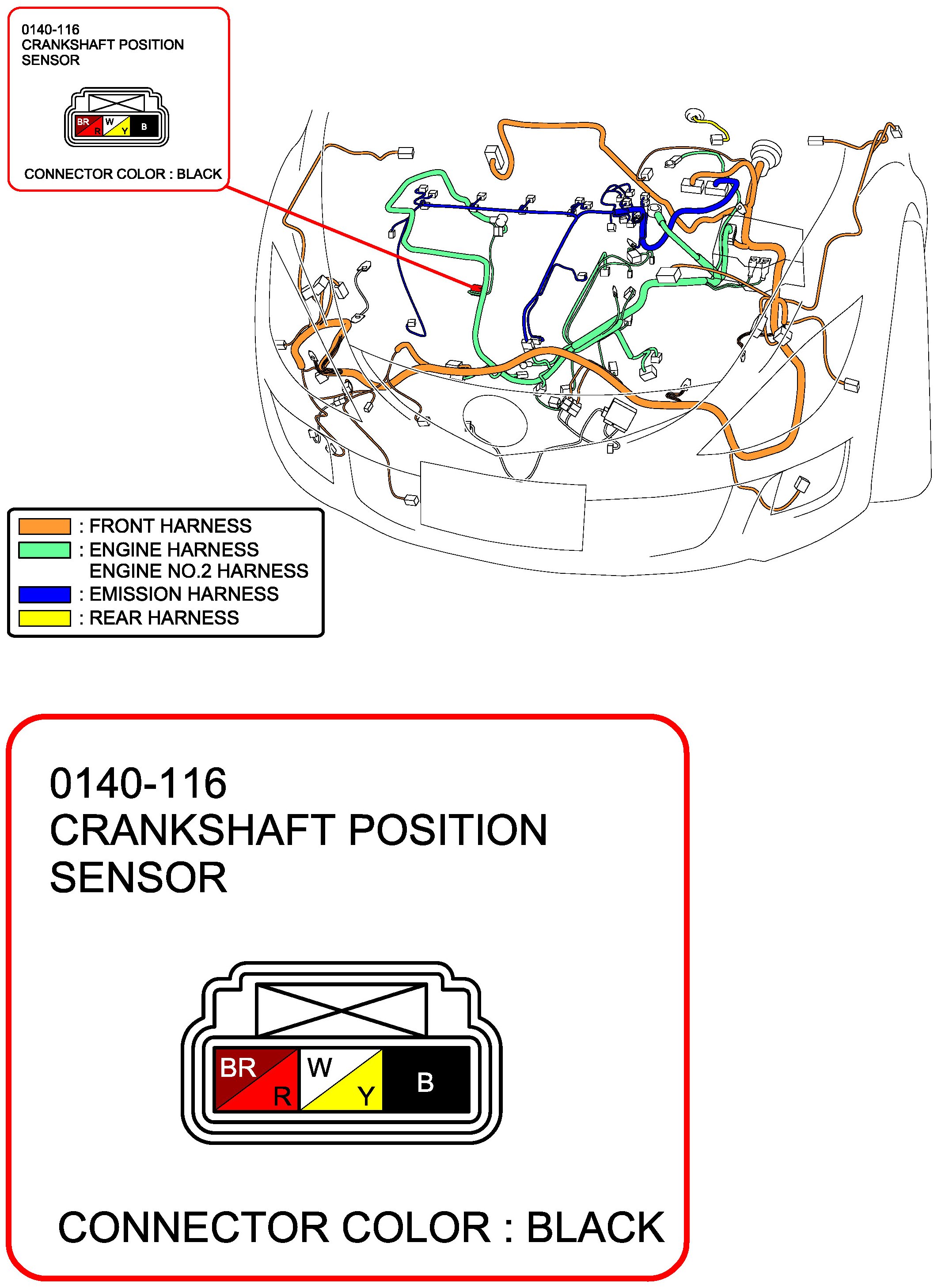 0140-116
CRANKSHAFT POSITION SENSOR

BR R W Y B

CONNECTOR COLOR : BLACK

: FRONT HARNESS
: ENGINE HARNESS
ENGINE NO.2 HARNESS
: EMISSION HARNESS
: REAR HARNESS

0140-116
CRANKSHAFT POSITION SENSOR

BR R W Y B

CONNECTOR COLOR : BLACK