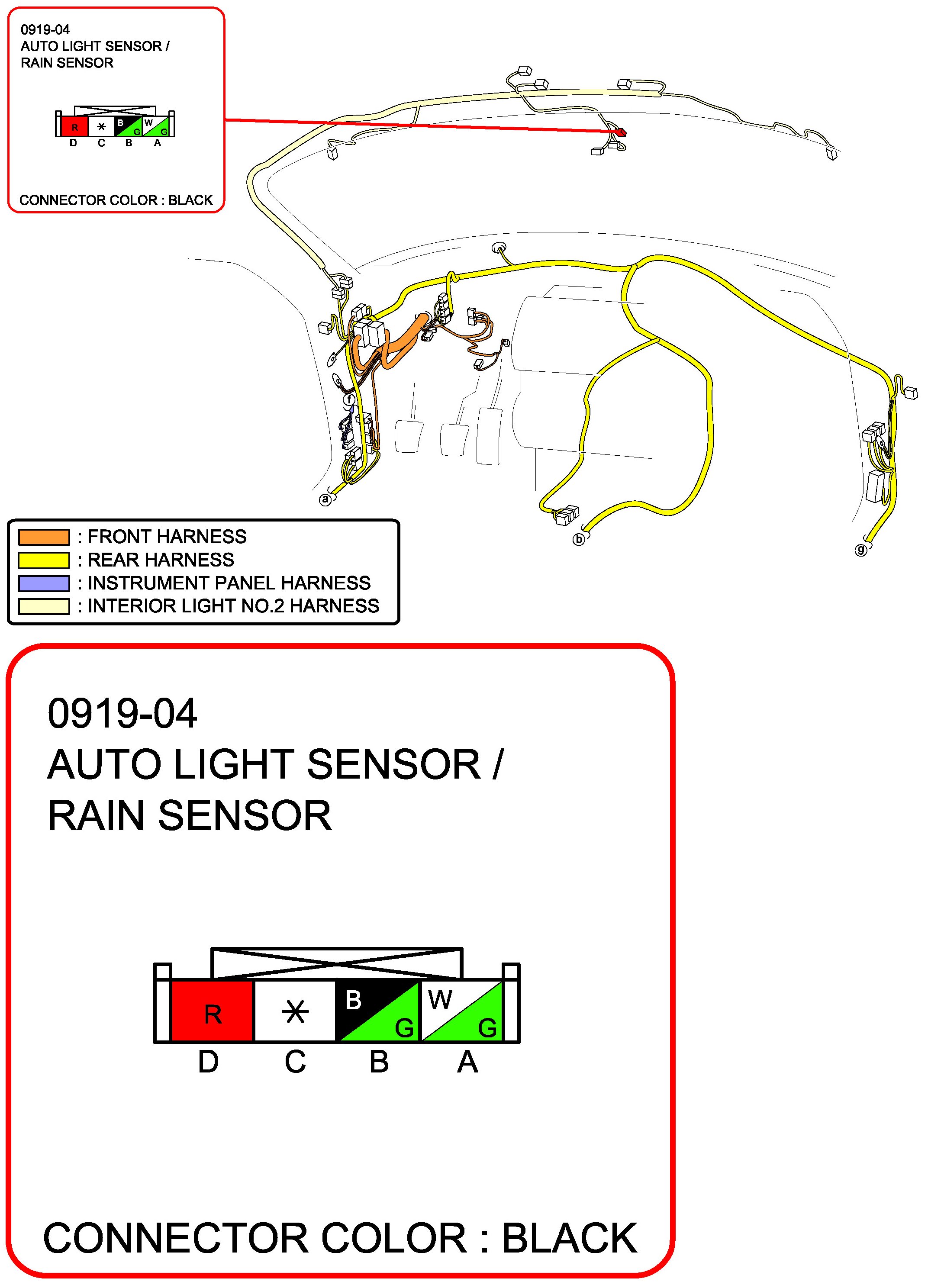 0919-04
AUTO LIGHT SENSOR /
RAIN SENSOR

R * B G W G
D C B A

CONNECTOR COLOR : BLACK

f
a
b
g

: FRONT HARNESS
: REAR HARNESS
: INSTRUMENT PANEL HARNESS
: INTERIOR LIGHT NO.2 HARNESS

0919-04
AUTO LIGHT SENSOR /
RAIN SENSOR

R * B G W G
D C B A

CONNECTOR COLOR : BLACK