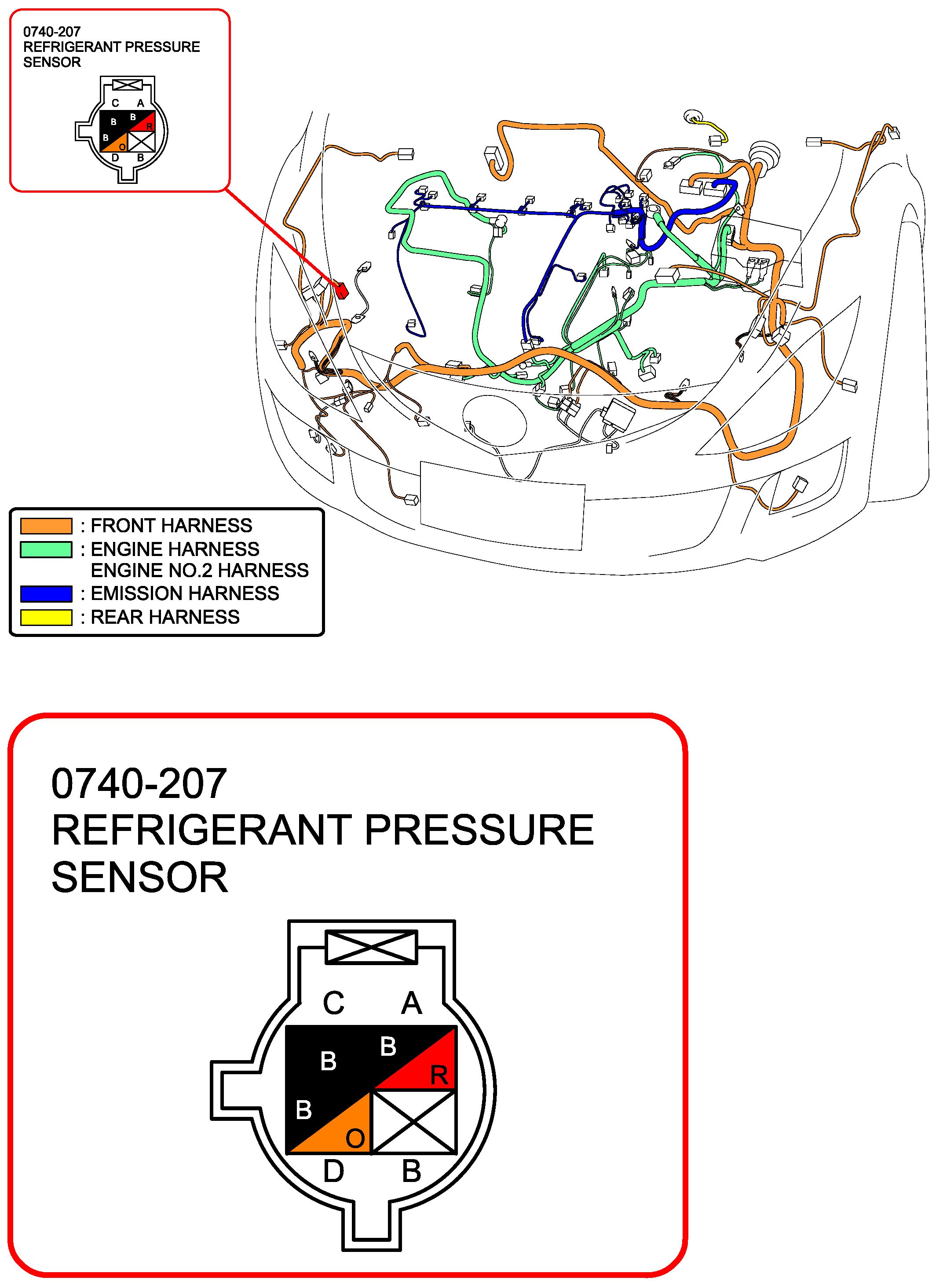 0740-207
REFRIGERANT PRESSURE SENSOR

C A
B B
R
B
O
D B

: FRONT HARNESS
: ENGINE HARNESS
ENGINE NO.2 HARNESS
: EMISSION HARNESS
: REAR HARNESS

0740-207
REFRIGERANT PRESSURE SENSOR

C A
B B
R
B
O
D B