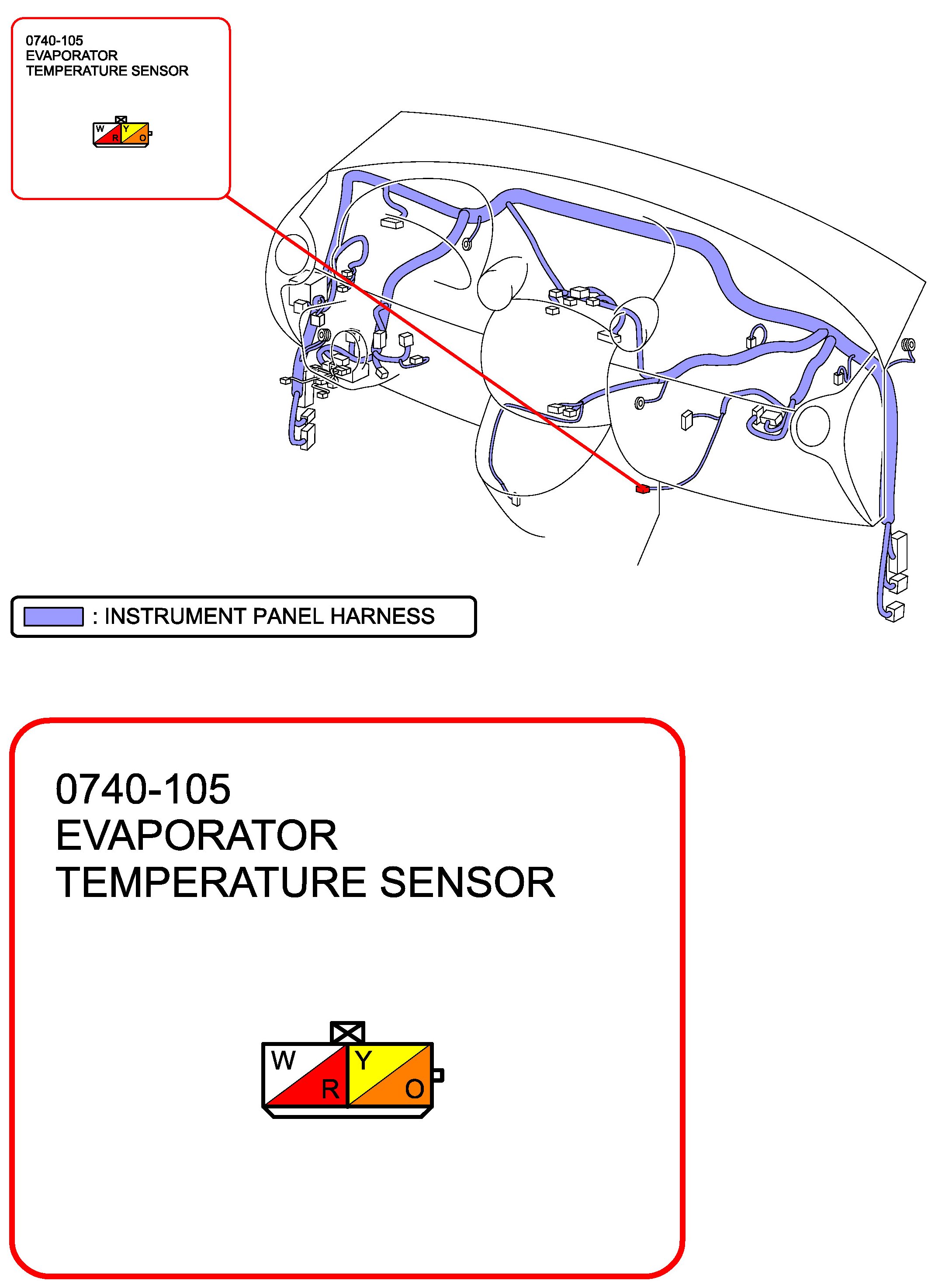 0740-105
EVAPORATOR
TEMPERATURE SENSOR

W R Y O

: INSTRUMENT PANEL HARNESS

0740-105
EVAPORATOR
TEMPERATURE SENSOR

W R Y O