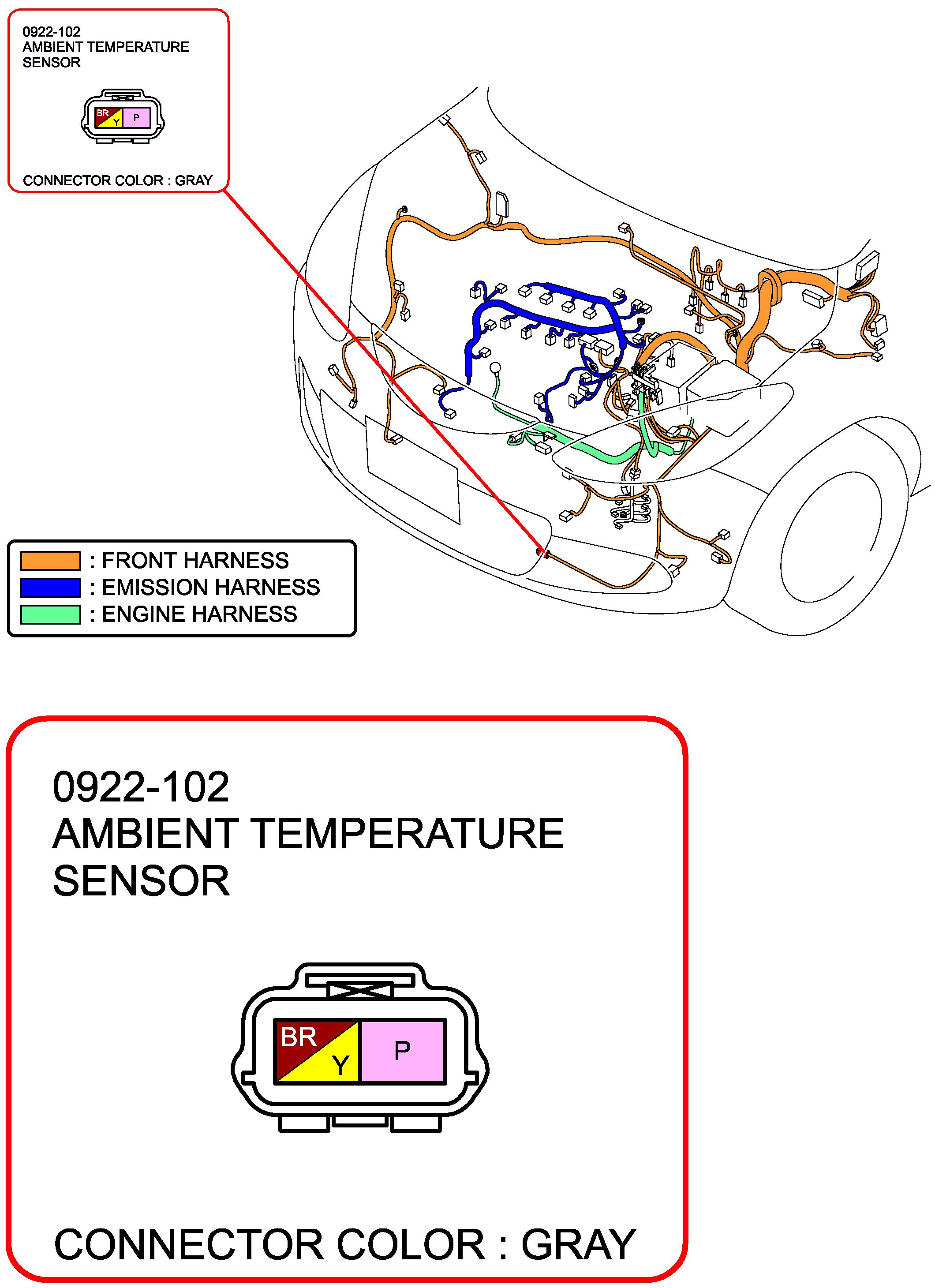 0922-102
AMBIENT TEMPERATURE SENSOR

BR Y P

CONNECTOR COLOR : GRAY

: FRONT HARNESS
: EMISSION HARNESS
: ENGINE HARNESS

0922-102
AMBIENT TEMPERATURE SENSOR

BR Y P

CONNECTOR COLOR : GRAY