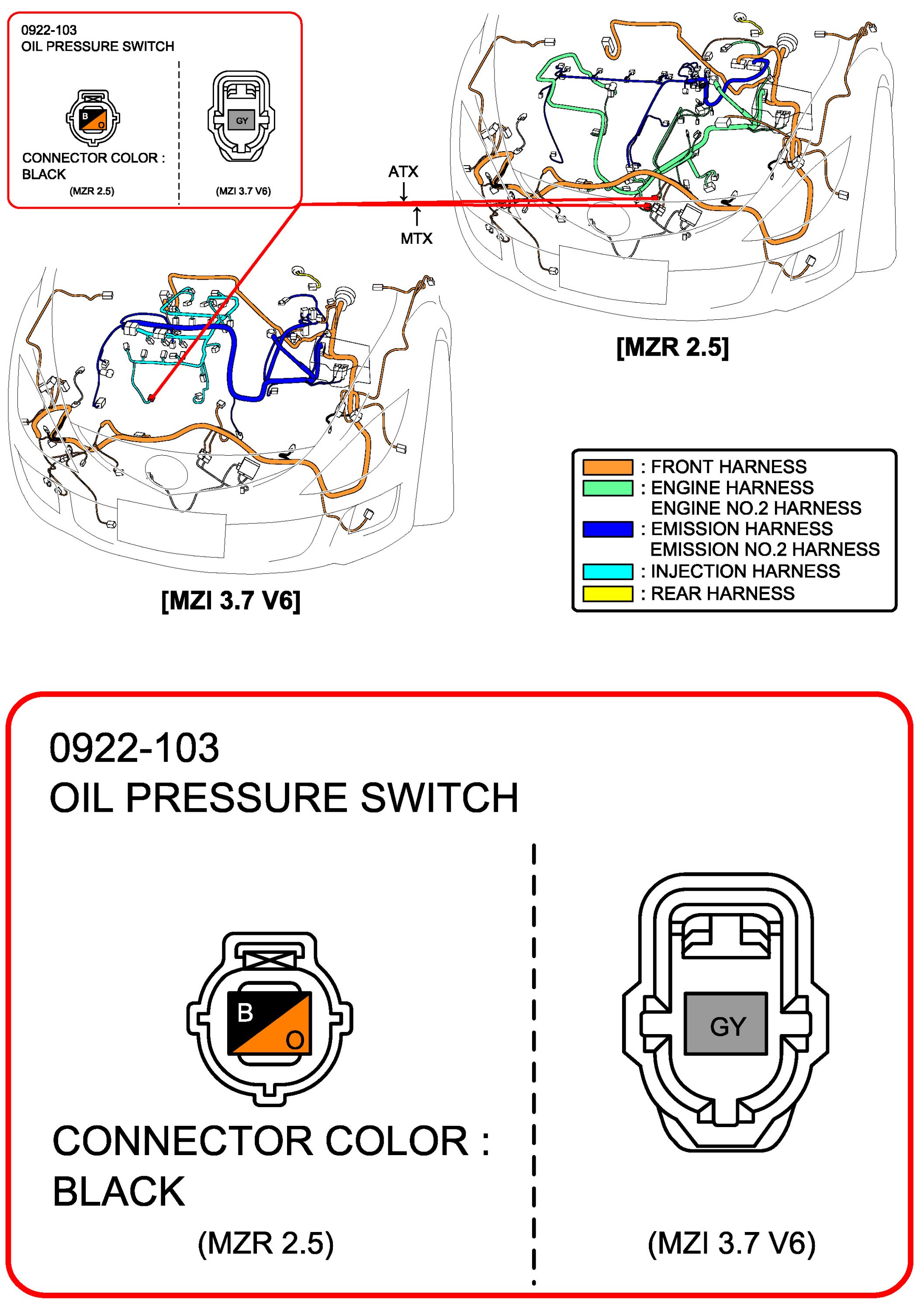 0922-103
OIL PRESSURE SWITCH

B
O

CONNECTOR COLOR : BLACK

(MZR 2.5)

GY

(MZI 3.7 V6)

ATX

MTX

[MZR 2.5]

[MZI 3.7 V6]

: FRONT HARNESS
: ENGINE HARNESS
ENGINE NO.2 HARNESS
: EMISSION HARNESS
EMISSION NO.2 HARNESS
: INJECTION HARNESS
: REAR HARNESS

0922-103
OIL PRESSURE SWITCH

B
O

CONNECTOR COLOR : BLACK

(MZR 2.5)

GY

(MZI 3.7 V6)