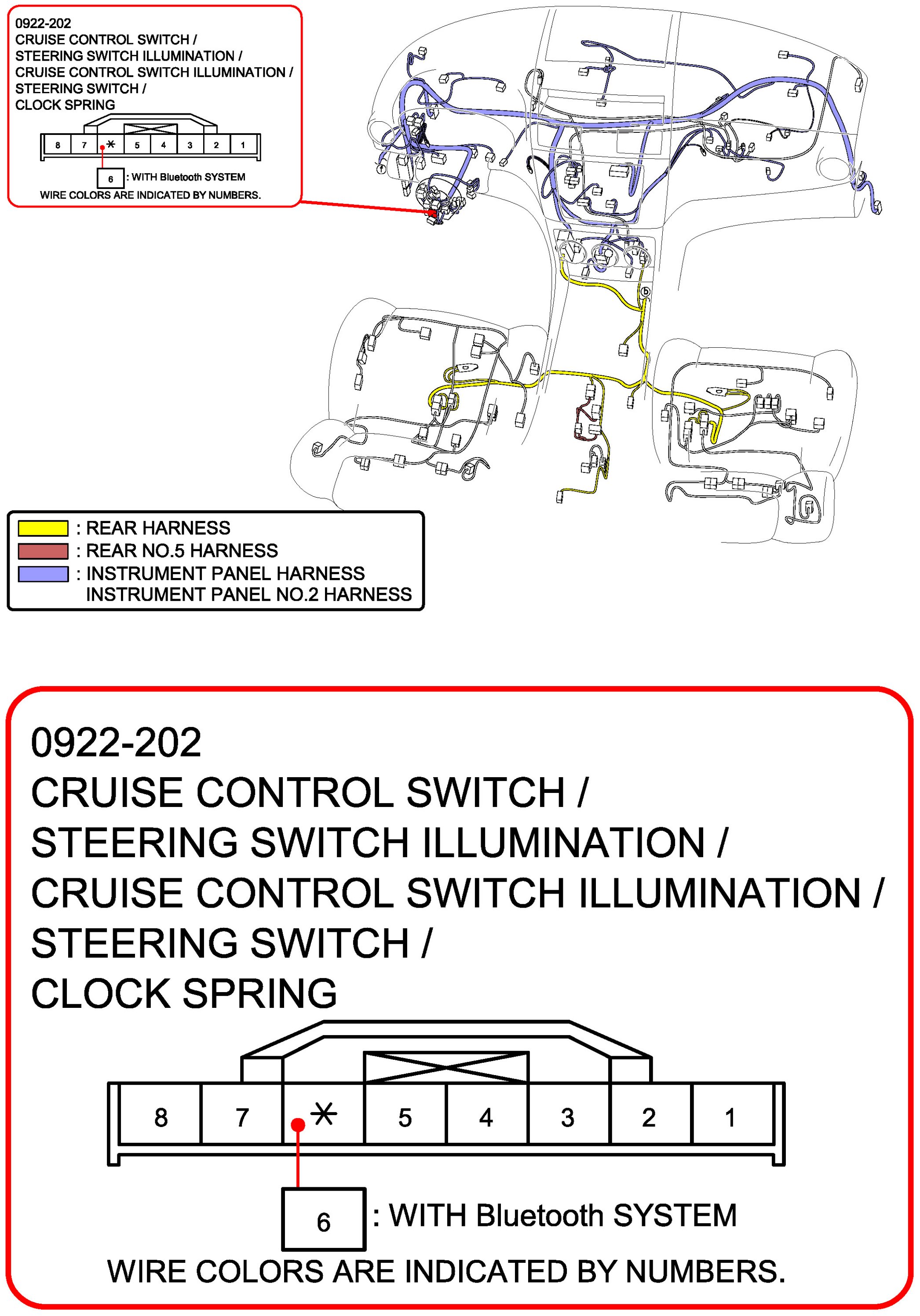 0922-202
CRUISE CONTROL SWITCH /
STEERING SWITCH ILLUMINATION /
CRUISE CONTROL SWITCH ILLUMINATION /
STEERING SWITCH /
CLOCK SPRING

8 7 * 5 4 3 2 1

6 : WITH Bluetooth SYSTEM
WIRE COLORS ARE INDICATED BY NUMBERS.

b

: REAR HARNESS
: REAR NO.5 HARNESS
: INSTRUMENT PANEL HARNESS
INSTRUMENT PANEL NO.2 HARNESS

0922-202
CRUISE CONTROL SWITCH /
STEERING SWITCH ILLUMINATION /
CRUISE CONTROL SWITCH ILLUMINATION /
STEERING SWITCH /
CLOCK SPRING

8 7 * 5 4 3 2 1

6 : WITH Bluetooth SYSTEM
WIRE COLORS ARE INDICATED BY NUMBERS.