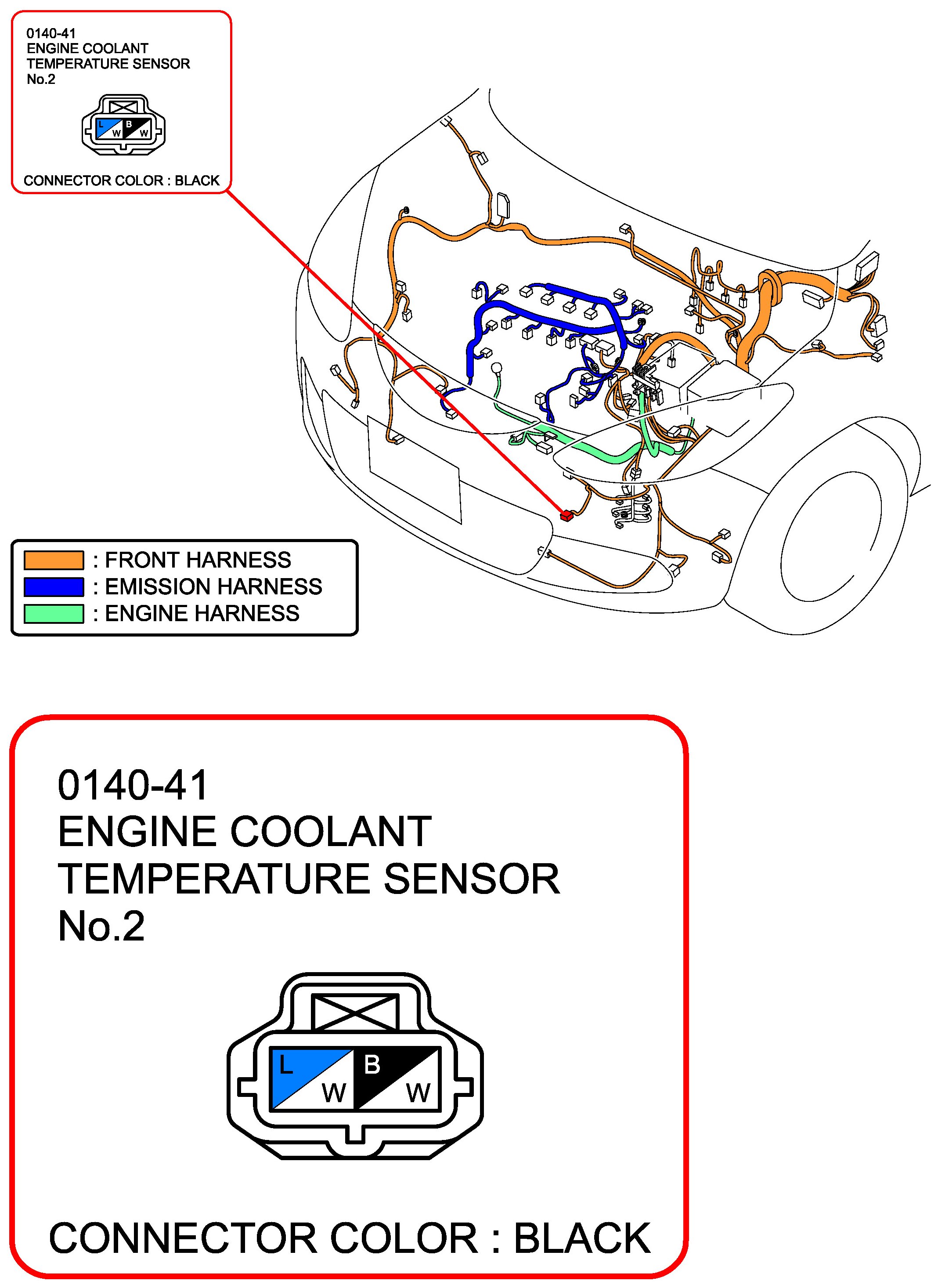 0140-41
ENGINE COOLANT
TEMPERATURE SENSOR
No.2

L W B W

CONNECTOR COLOR : BLACK

: FRONT HARNESS
: EMISSION HARNESS
: ENGINE HARNESS

0140-41
ENGINE COOLANT
TEMPERATURE SENSOR
No.2

L W B W

CONNECTOR COLOR : BLACK