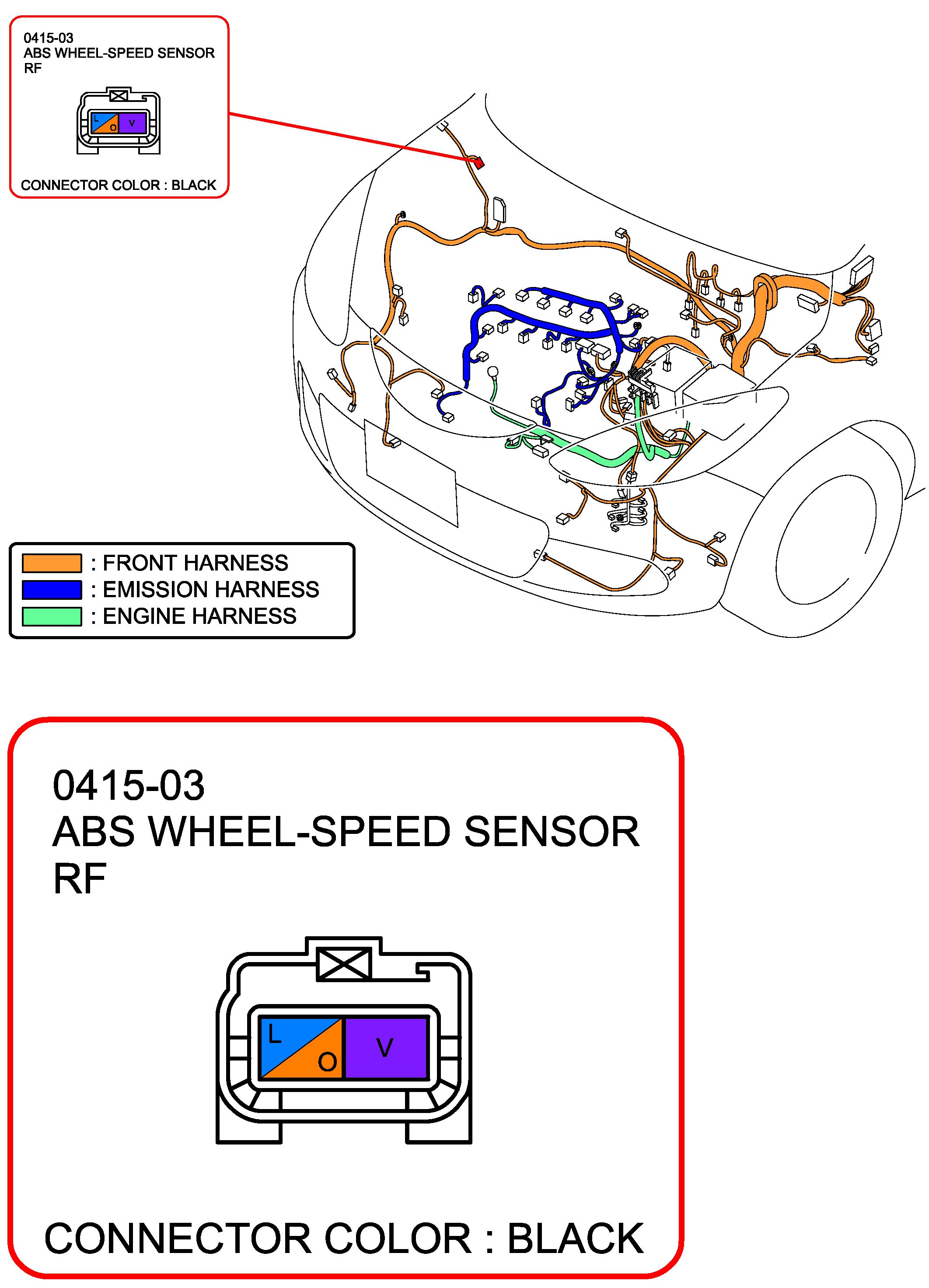 0415-03
ABS WHEEL-SPEED SENSOR
RF

L O V

CONNECTOR COLOR : BLACK

: FRONT HARNESS
: EMISSION HARNESS
: ENGINE HARNESS

0415-03
ABS WHEEL-SPEED SENSOR
RF

L O V

CONNECTOR COLOR : BLACK