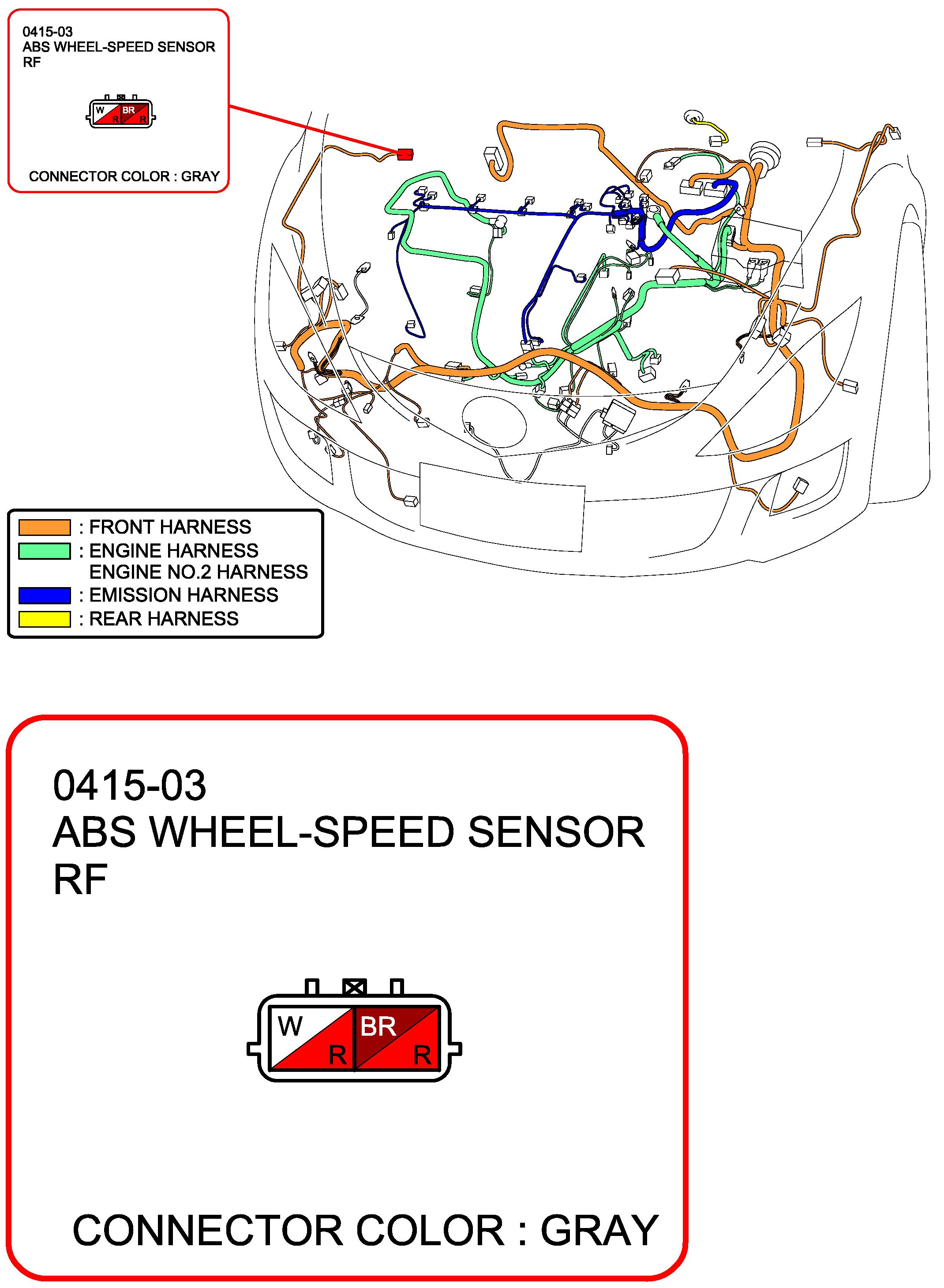 0415-03
ABS WHEEL-SPEED SENSOR
RF

W R BR R

CONNECTOR COLOR : GRAY

: FRONT HARNESS
: ENGINE HARNESS
ENGINE NO.2 HARNESS
: EMISSION HARNESS
: REAR HARNESS

0415-03
ABS WHEEL-SPEED SENSOR
RF

W R BR R

CONNECTOR COLOR : GRAY