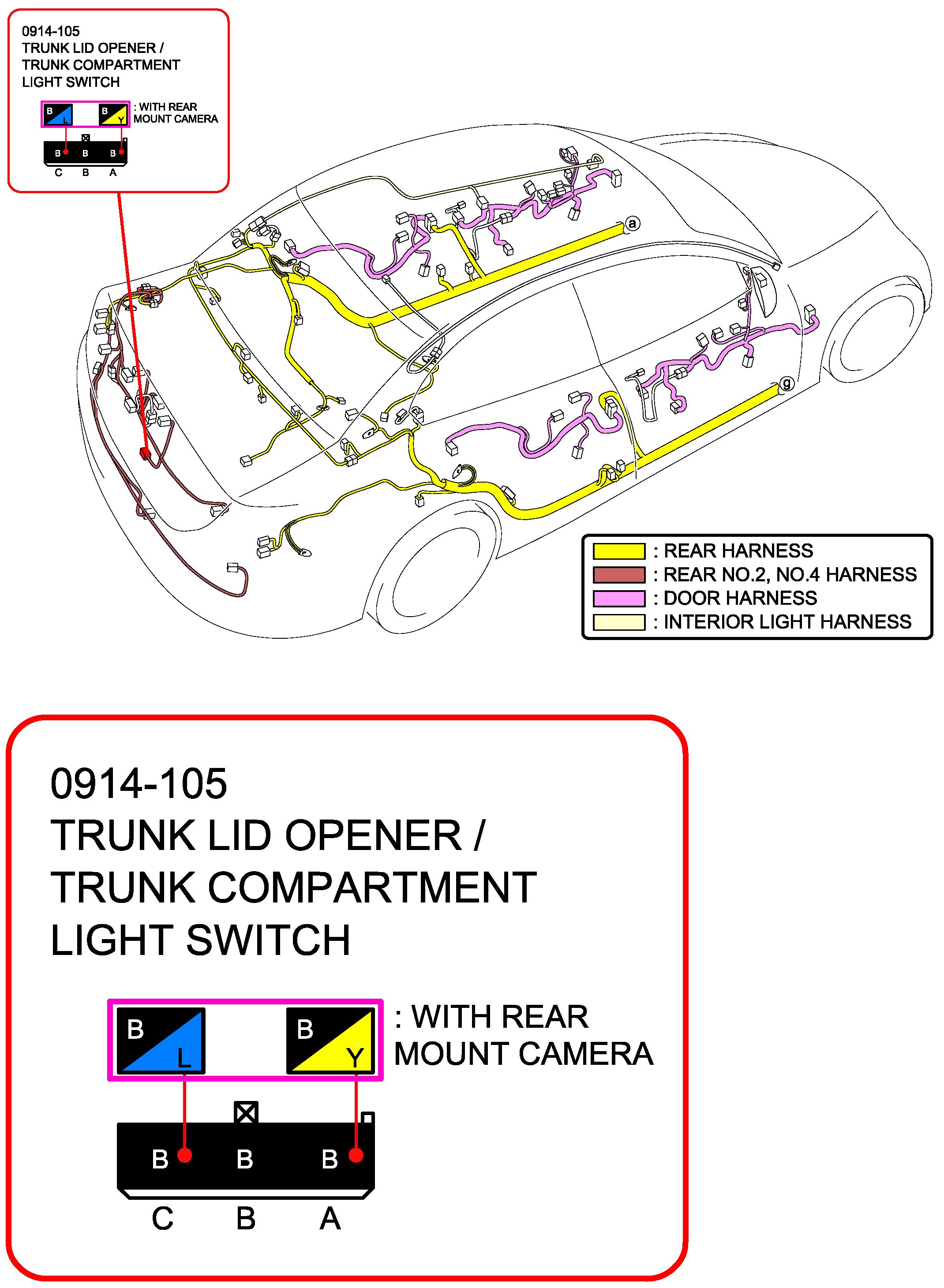 0914-105
TRUNK LID OPENER /
TRUNK COMPARTMENT
LIGHT SWITCH

B L   B Y   : WITH REAR MOUNT CAMERA

B B B
C B A

a

g

: REAR HARNESS
: REAR NO.2, NO.4 HARNESS
: DOOR HARNESS
: INTERIOR LIGHT HARNESS

0914-105
TRUNK LID OPENER /
TRUNK COMPARTMENT
LIGHT SWITCH

B L   B Y   : WITH REAR MOUNT CAMERA

B B B
C B A