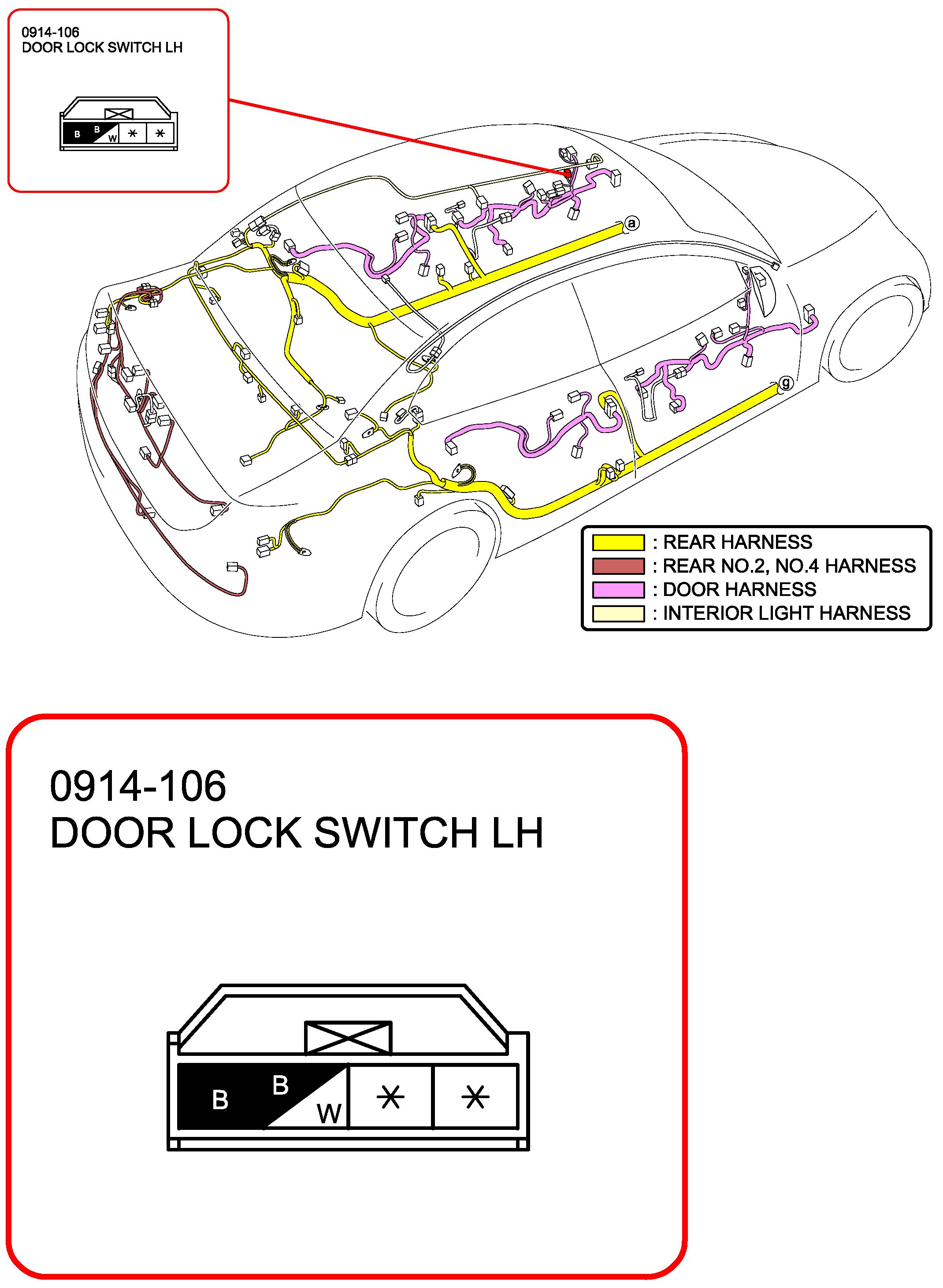 0914-106
DOOR LOCK SWITCH LH

B B W * *

a

g

: REAR HARNESS
: REAR NO.2, NO.4 HARNESS
: DOOR HARNESS
: INTERIOR LIGHT HARNESS

0914-106
DOOR LOCK SWITCH LH

B B W * *