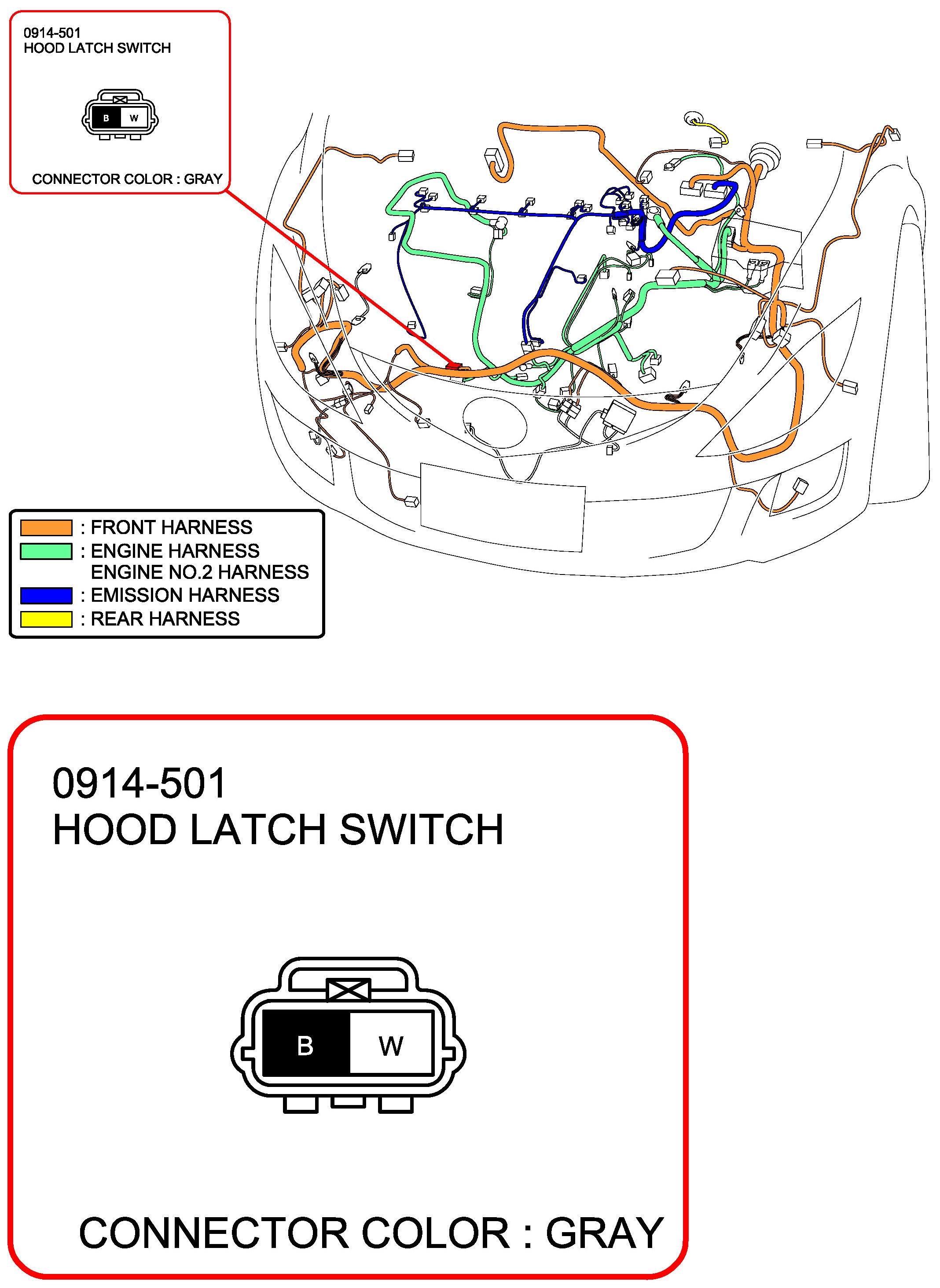 0914-501
HOOD LATCH SWITCH

B W

CONNECTOR COLOR : GRAY

: FRONT HARNESS
: ENGINE HARNESS
ENGINE NO.2 HARNESS
: EMISSION HARNESS
: REAR HARNESS

0914-501
HOOD LATCH SWITCH

B W

CONNECTOR COLOR : GRAY