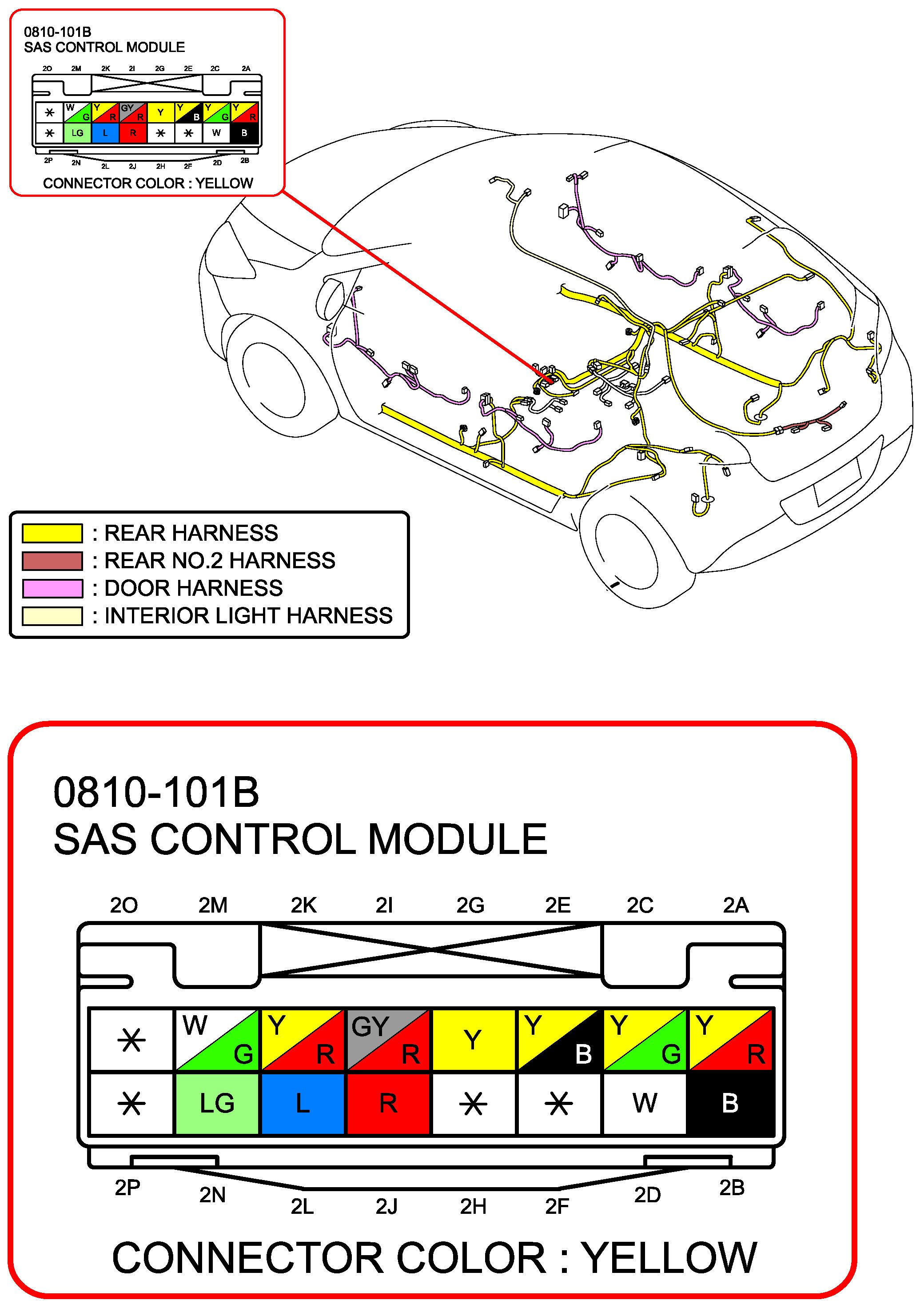 0810-101B
SAS CONTROL MODULE

2O 2M 2K 2I 2G 2E 2C 2A

| * | W G | Y R | GY R | Y | Y B | Y G | Y R |
|---|---|---|---|---|---|---|---|
| * | LG | L | R | * | * | W | B |

2P 2N 2L 2J 2H 2F 2D 2B

CONNECTOR COLOR : YELLOW

: REAR HARNESS
: REAR NO.2 HARNESS
: DOOR HARNESS
: INTERIOR LIGHT HARNESS

0810-101B
SAS CONTROL MODULE

2O 2M 2K 2I 2G 2E 2C 2A

| * | W G | Y R | GY R | Y | Y B | Y G | Y R |
|---|---|---|---|---|---|---|---|
| * | LG | L | R | * | * | W | B |

2P 2N 2L 2J 2H 2F 2D 2B

CONNECTOR COLOR : YELLOW