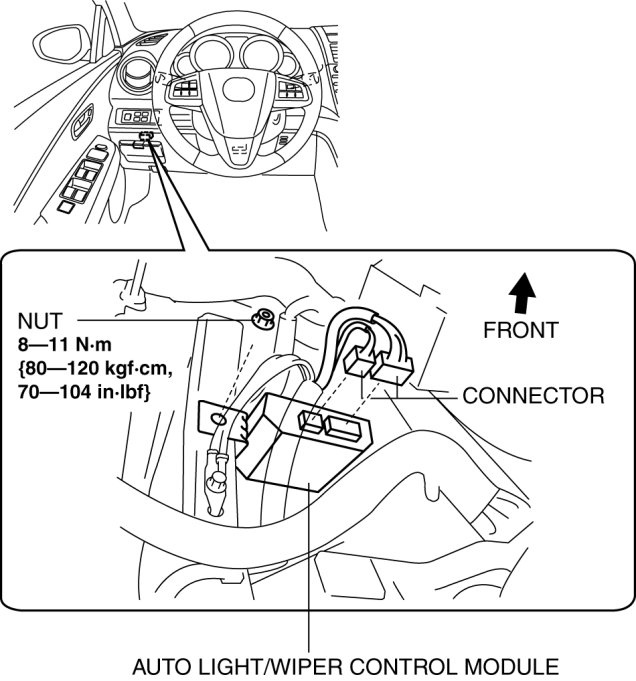 NUT
8—11 N·m
{80—120 kgf·cm,
70—104 in·lbf}

FRONT

CONNECTOR

AUTO LIGHT/WIPER CONTROL MODULE