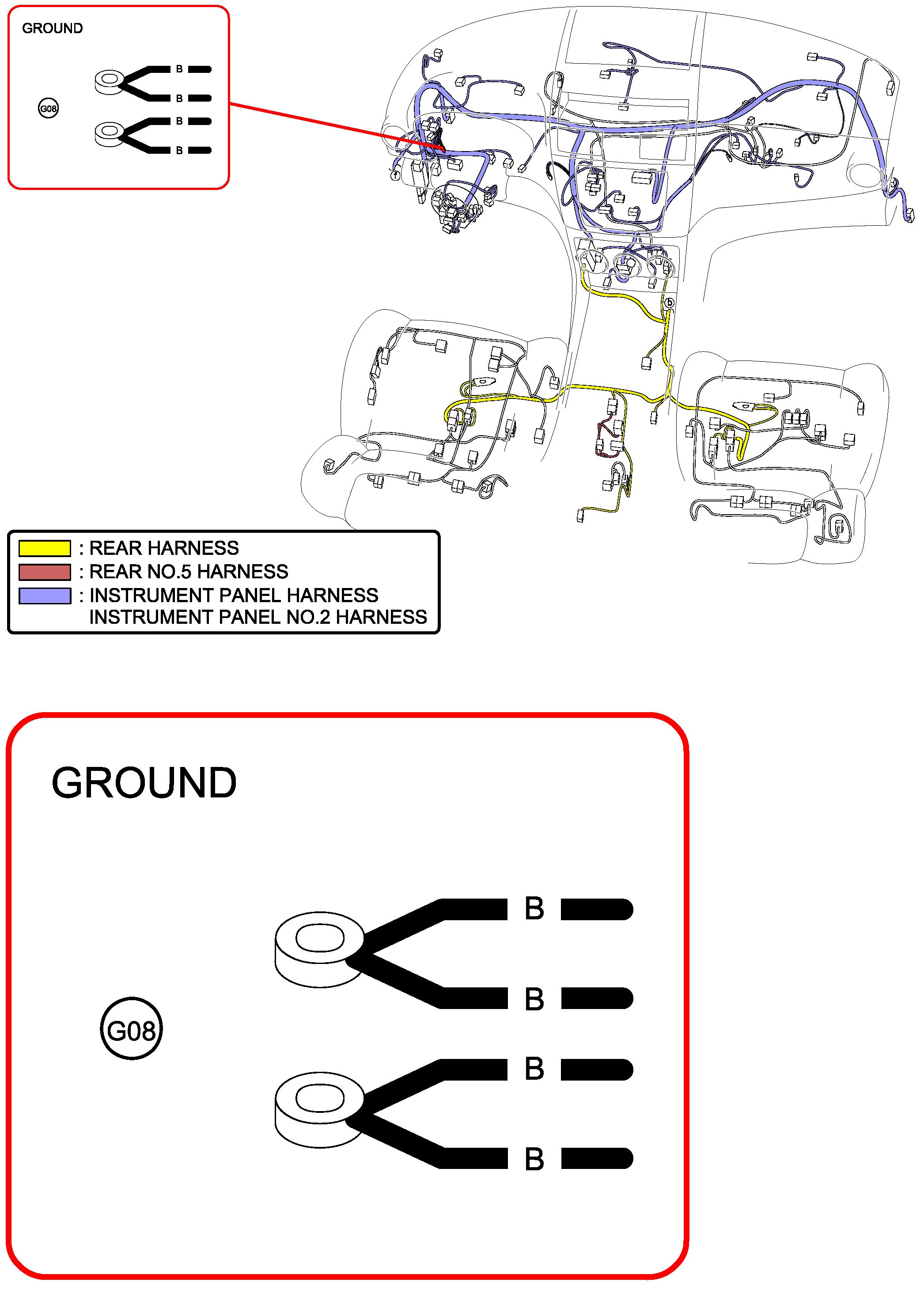 GROUND

G08

B
B
B
B

f
b

: REAR HARNESS
: REAR NO.5 HARNESS
: INSTRUMENT PANEL HARNESS
INSTRUMENT PANEL NO.2 HARNESS

GROUND

G08

B
B
B
B