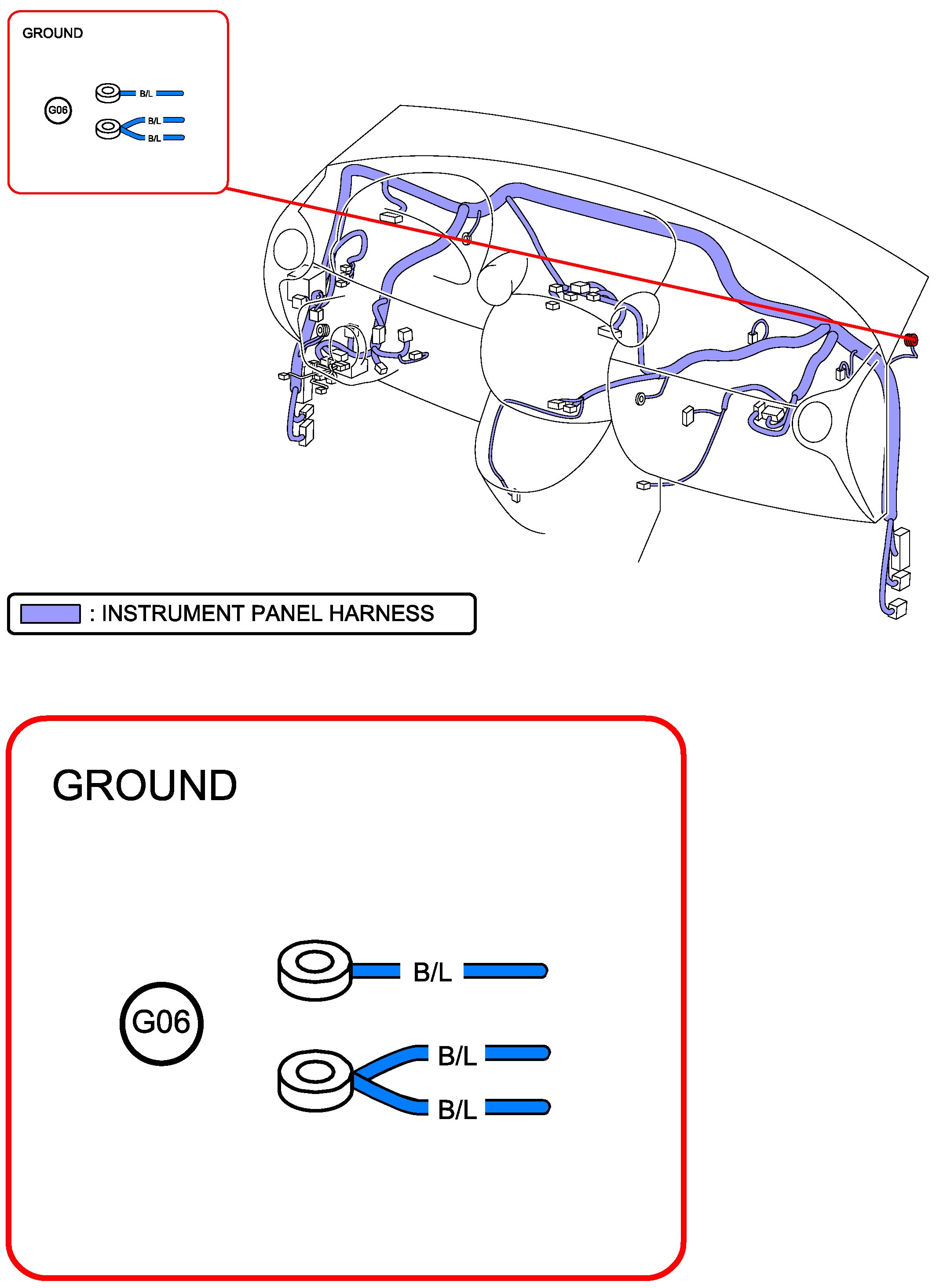 GROUND

G06

B/L

B/L

B/L

: INSTRUMENT PANEL HARNESS

GROUND

G06

B/L

B/L

B/L