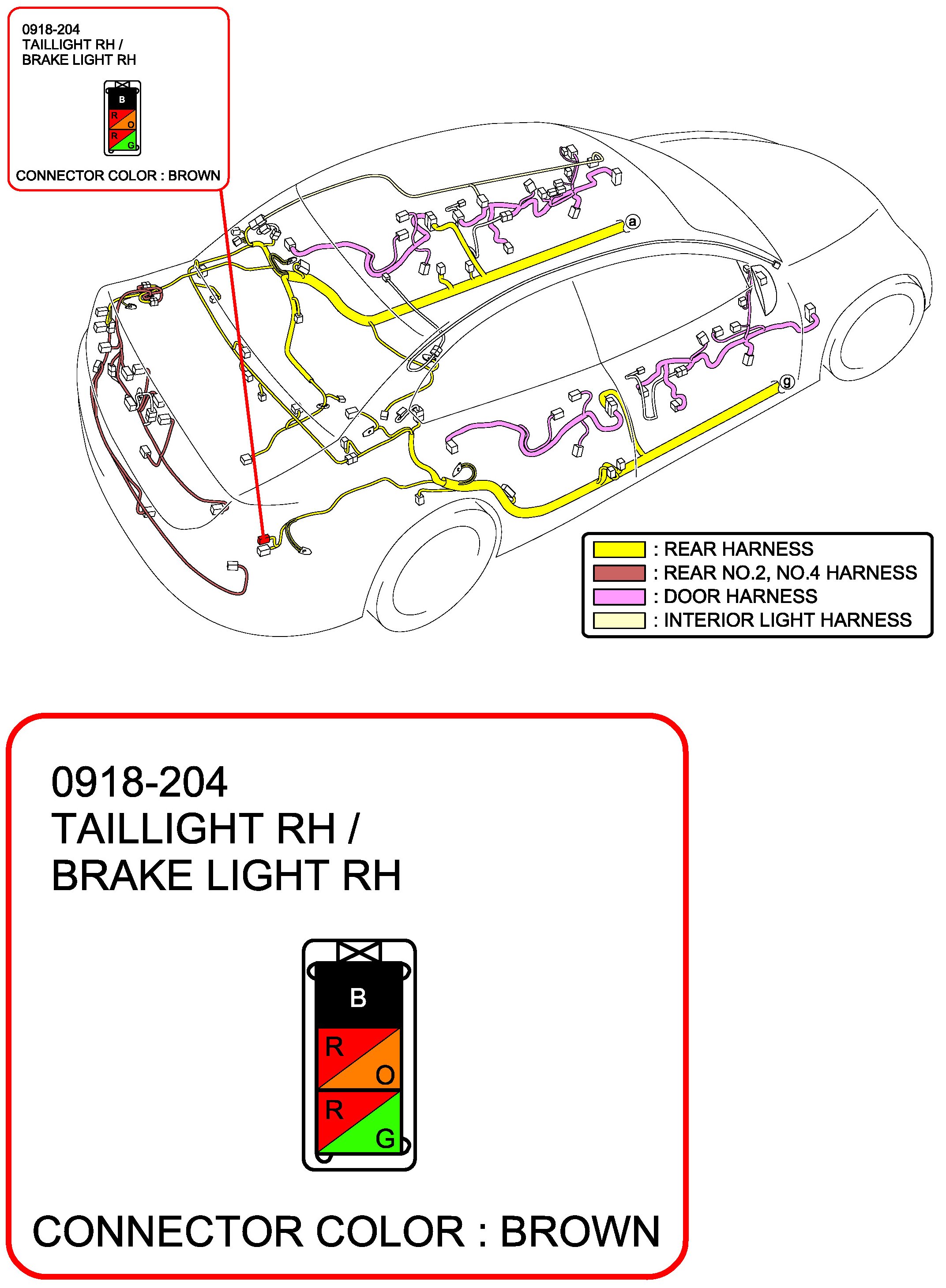 0918-204
TAILLIGHT RH /
BRAKE LIGHT RH

B
R
O
R
G

CONNECTOR COLOR : BROWN

a

g

: REAR HARNESS
: REAR NO.2, NO.4 HARNESS
: DOOR HARNESS
: INTERIOR LIGHT HARNESS

0918-204
TAILLIGHT RH /
BRAKE LIGHT RH

B
R
O
R
G

CONNECTOR COLOR : BROWN