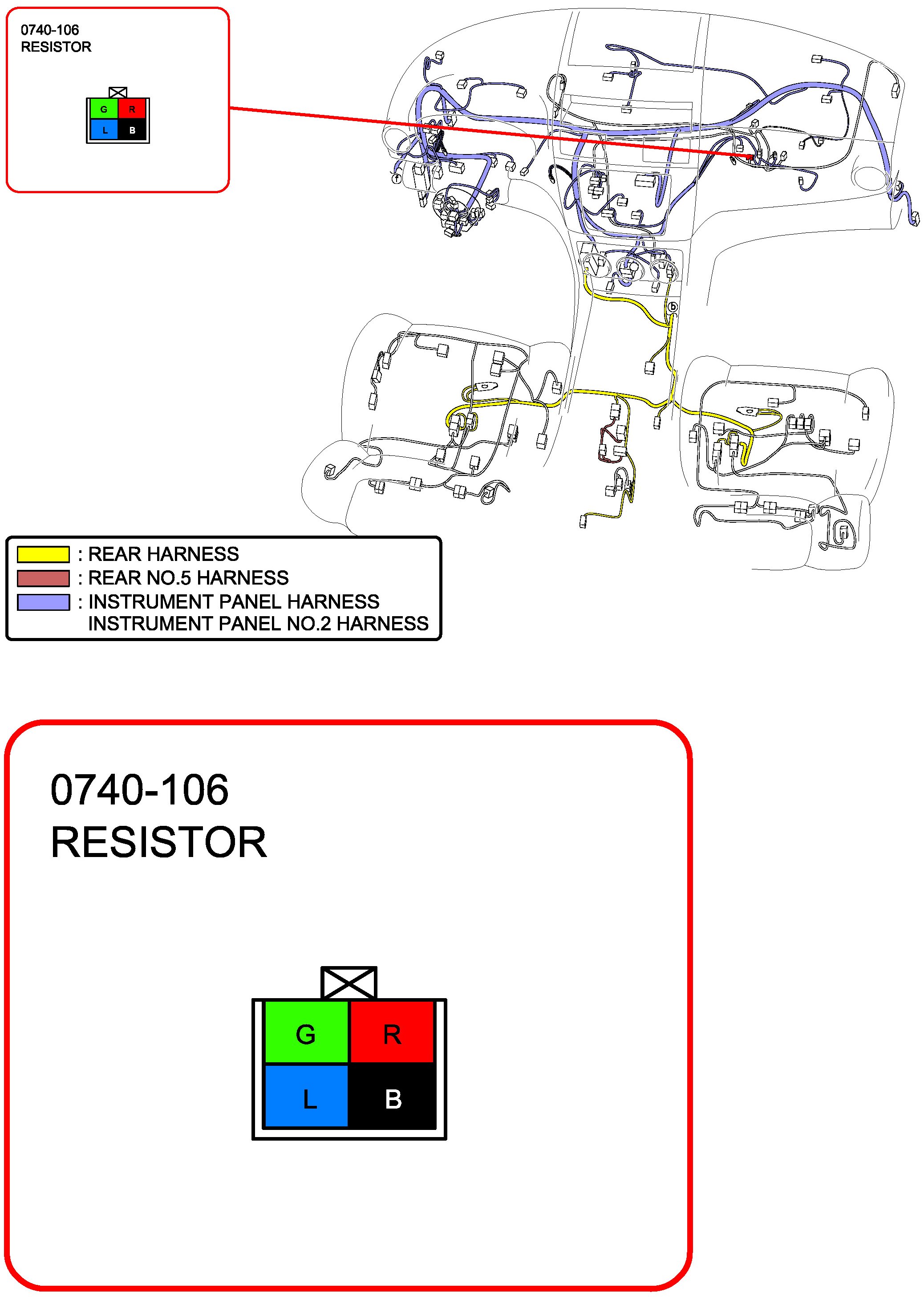 0740-106
RESISTOR

G R
L B

f

b

: REAR HARNESS
: REAR NO.5 HARNESS
: INSTRUMENT PANEL HARNESS
INSTRUMENT PANEL NO.2 HARNESS

0740-106
RESISTOR

G R
L B