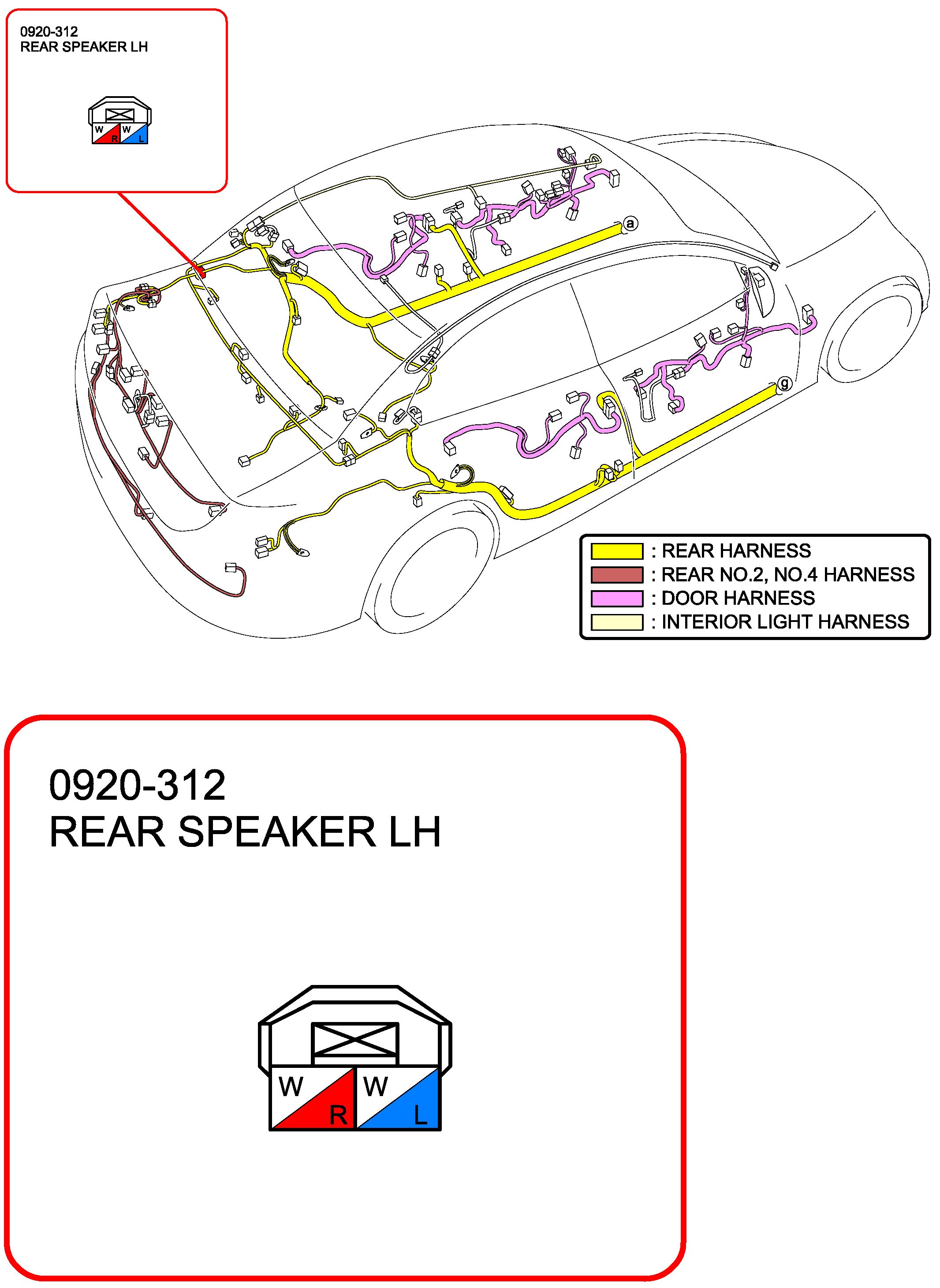 0920-312
REAR SPEAKER LH

W R W L

a

g

: REAR HARNESS
: REAR NO.2, NO.4 HARNESS
: DOOR HARNESS
: INTERIOR LIGHT HARNESS

0920-312
REAR SPEAKER LH

W R W L