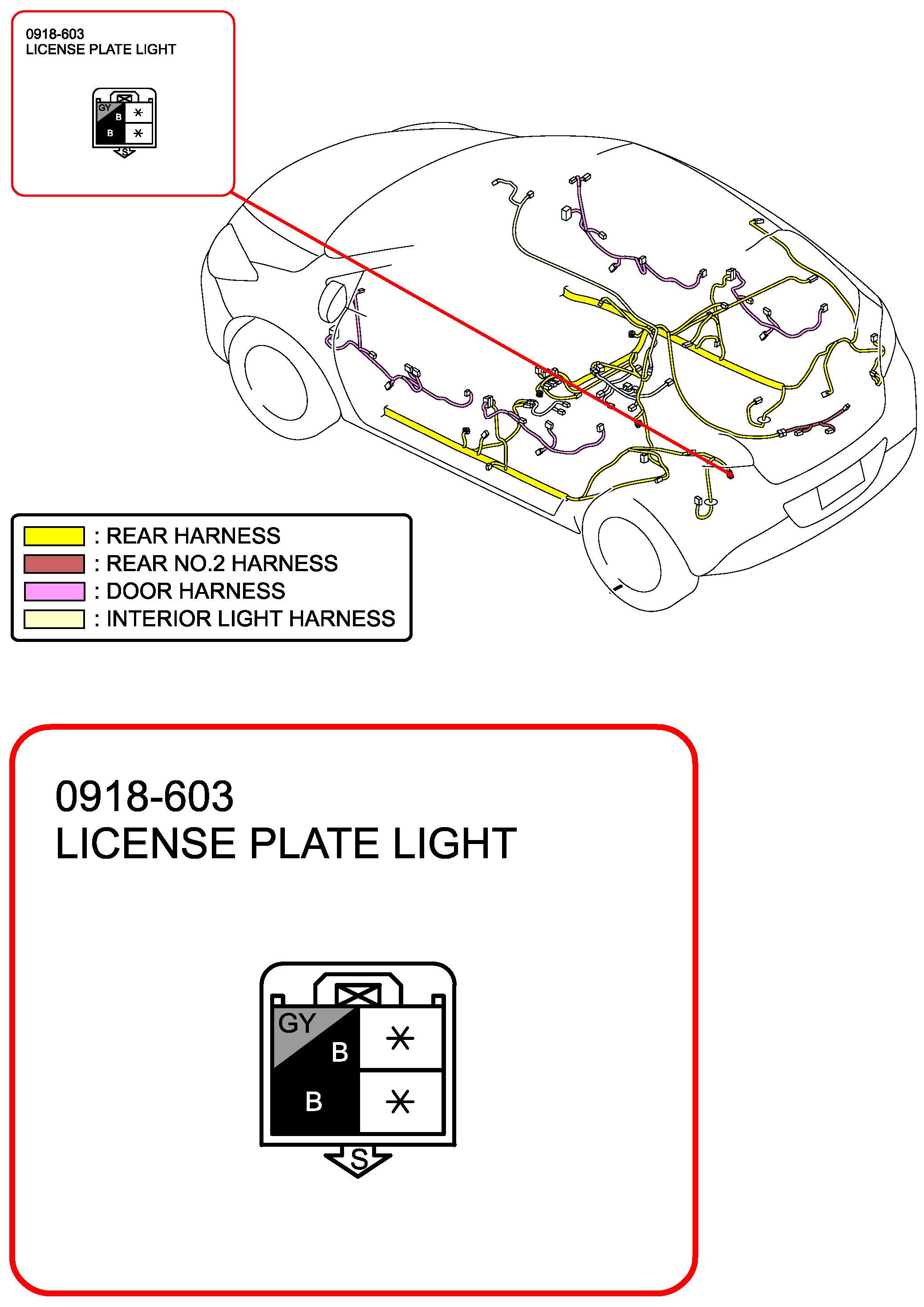 0918-603
LICENSE PLATE LIGHT

GY
B
B
*
*
S

: REAR HARNESS
: REAR NO.2 HARNESS
: DOOR HARNESS
: INTERIOR LIGHT HARNESS

0918-603
LICENSE PLATE LIGHT

GY
B
B
*
*
S