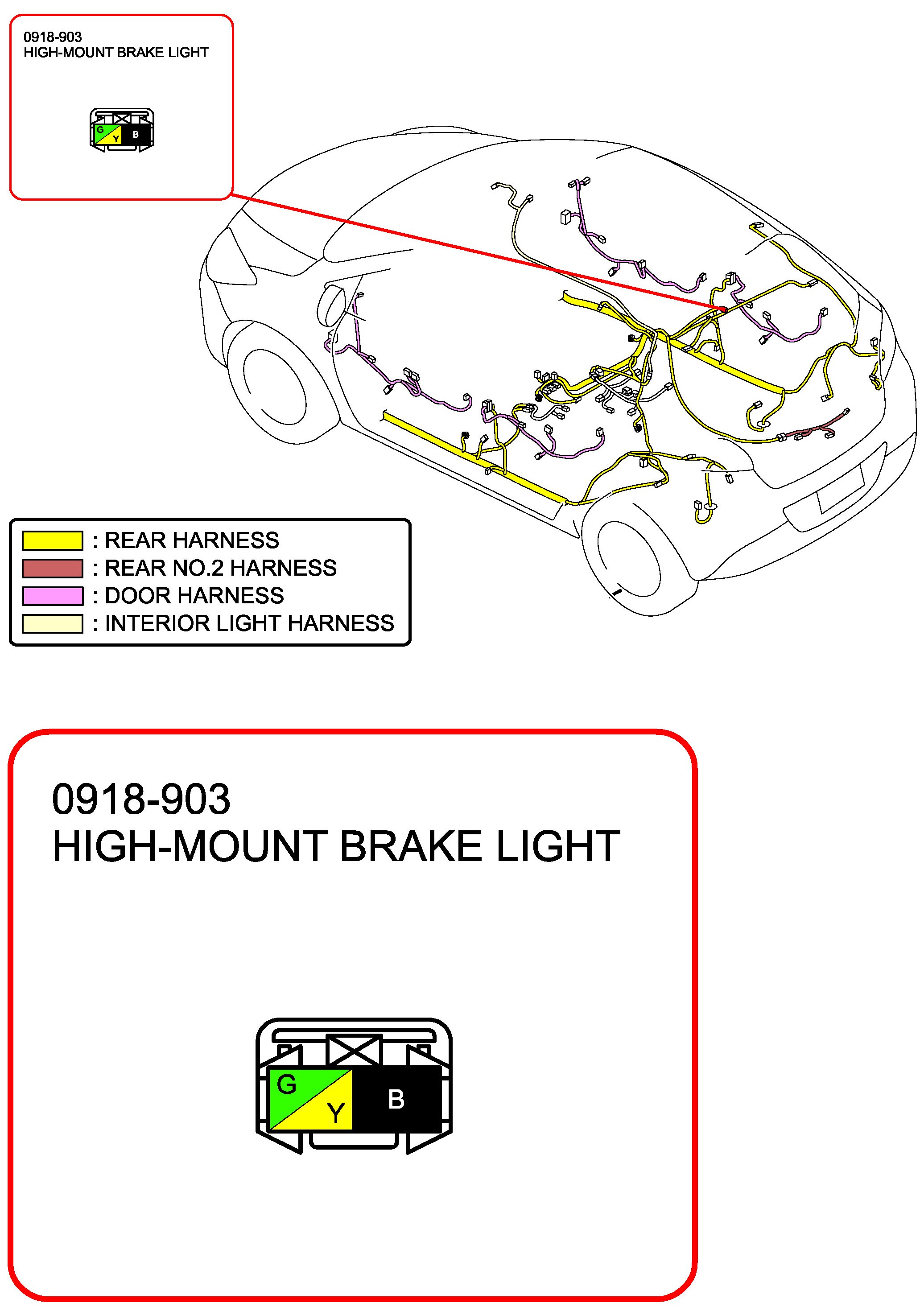 0918-903
HIGH-MOUNT BRAKE LIGHT

G
Y
B

: REAR HARNESS
: REAR NO.2 HARNESS
: DOOR HARNESS
: INTERIOR LIGHT HARNESS

0918-903
HIGH-MOUNT BRAKE LIGHT

G
Y
B