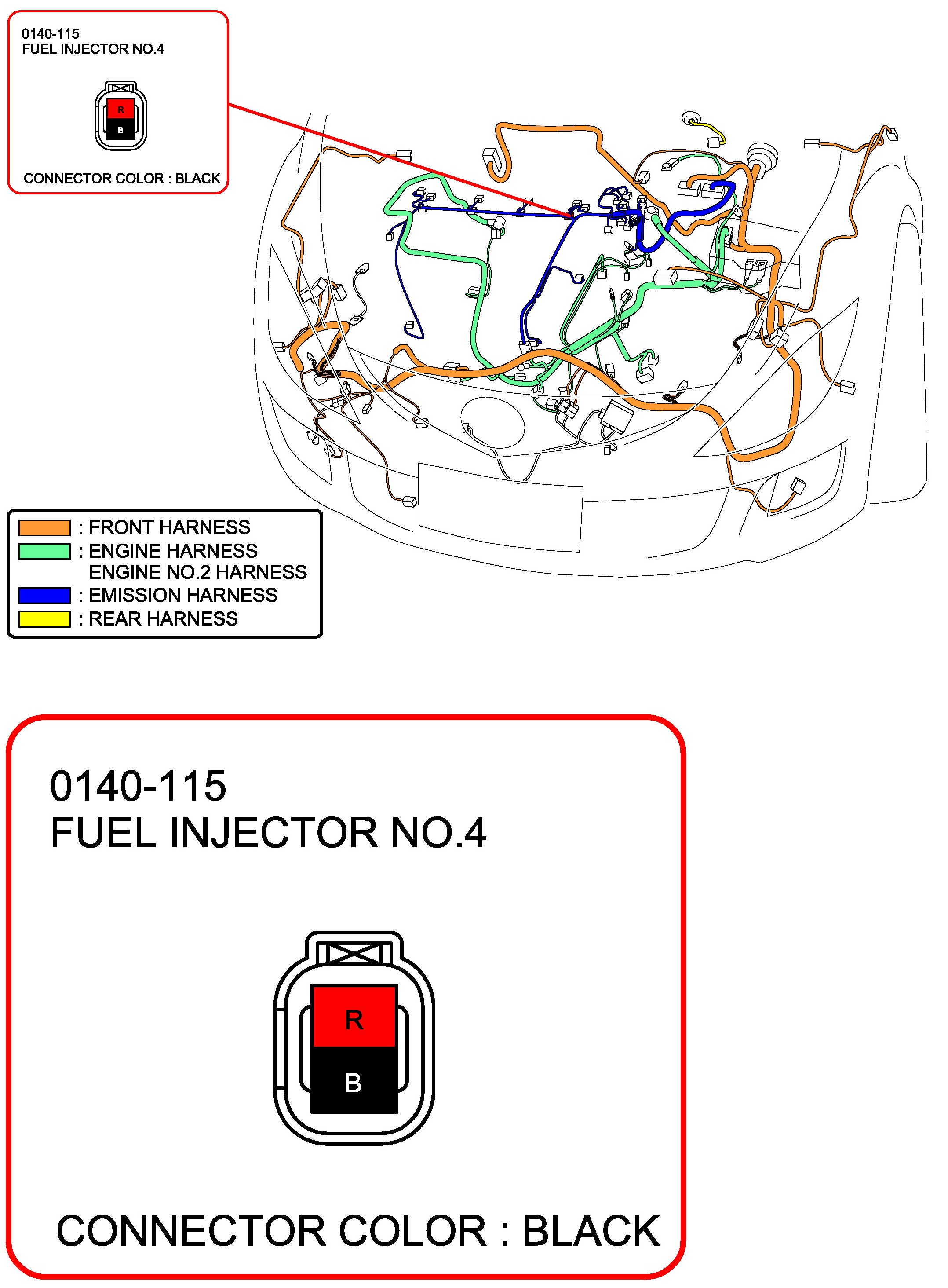 0140-115
FUEL INJECTOR NO.4

R
B

CONNECTOR COLOR : BLACK

: FRONT HARNESS
: ENGINE HARNESS
ENGINE NO.2 HARNESS
: EMISSION HARNESS
: REAR HARNESS

0140-115
FUEL INJECTOR NO.4

R
B

CONNECTOR COLOR : BLACK