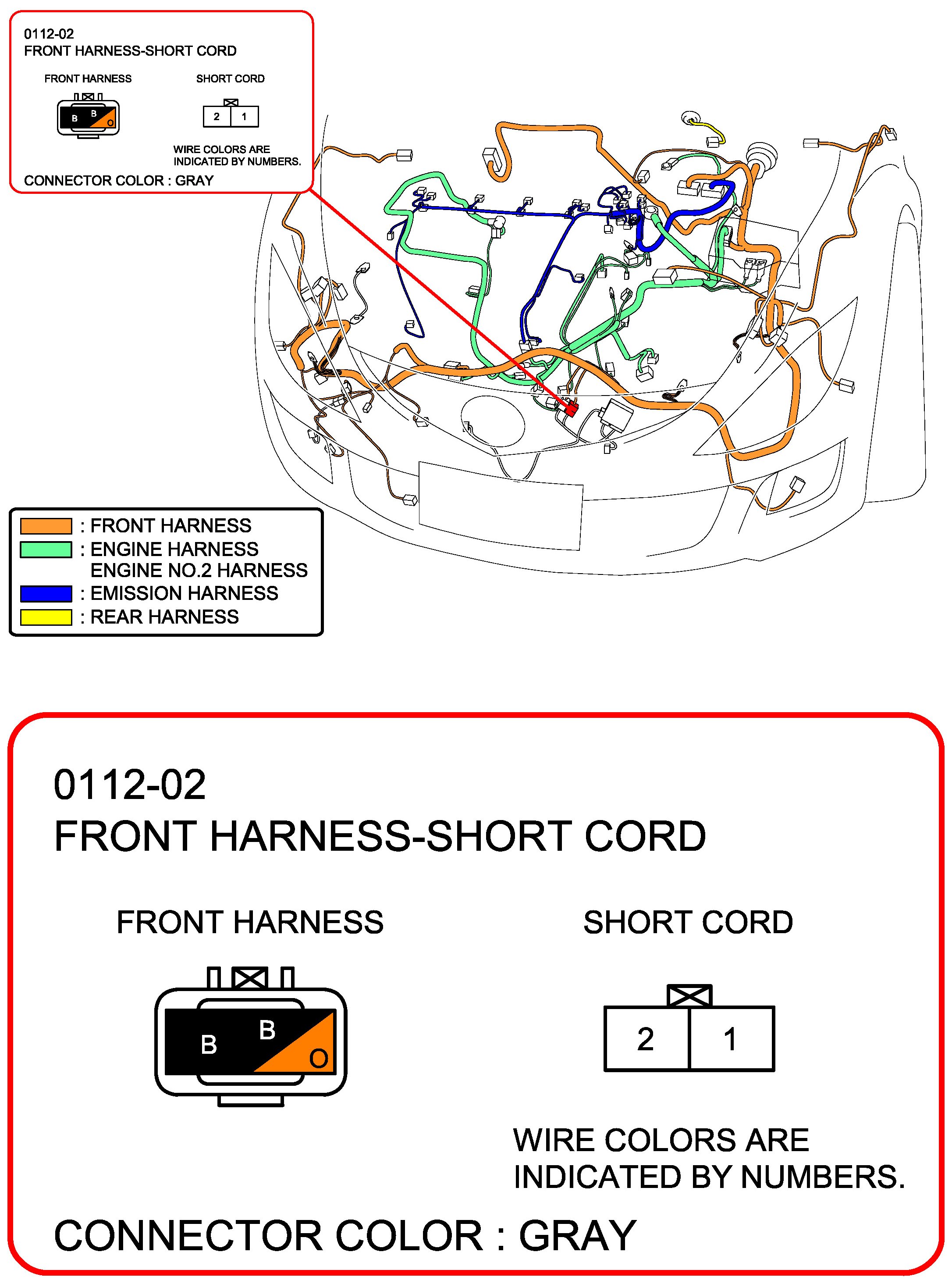 0112-02
FRONT HARNESS-SHORT CORD

FRONT HARNESS

B B O

SHORT CORD

2 1

WIRE COLORS ARE INDICATED BY NUMBERS.

CONNECTOR COLOR : GRAY

: FRONT HARNESS
: ENGINE HARNESS
ENGINE NO.2 HARNESS
: EMISSION HARNESS
: REAR HARNESS

0112-02
FRONT HARNESS-SHORT CORD

FRONT HARNESS

B B O

SHORT CORD

2 1

WIRE COLORS ARE INDICATED BY NUMBERS.

CONNECTOR COLOR : GRAY