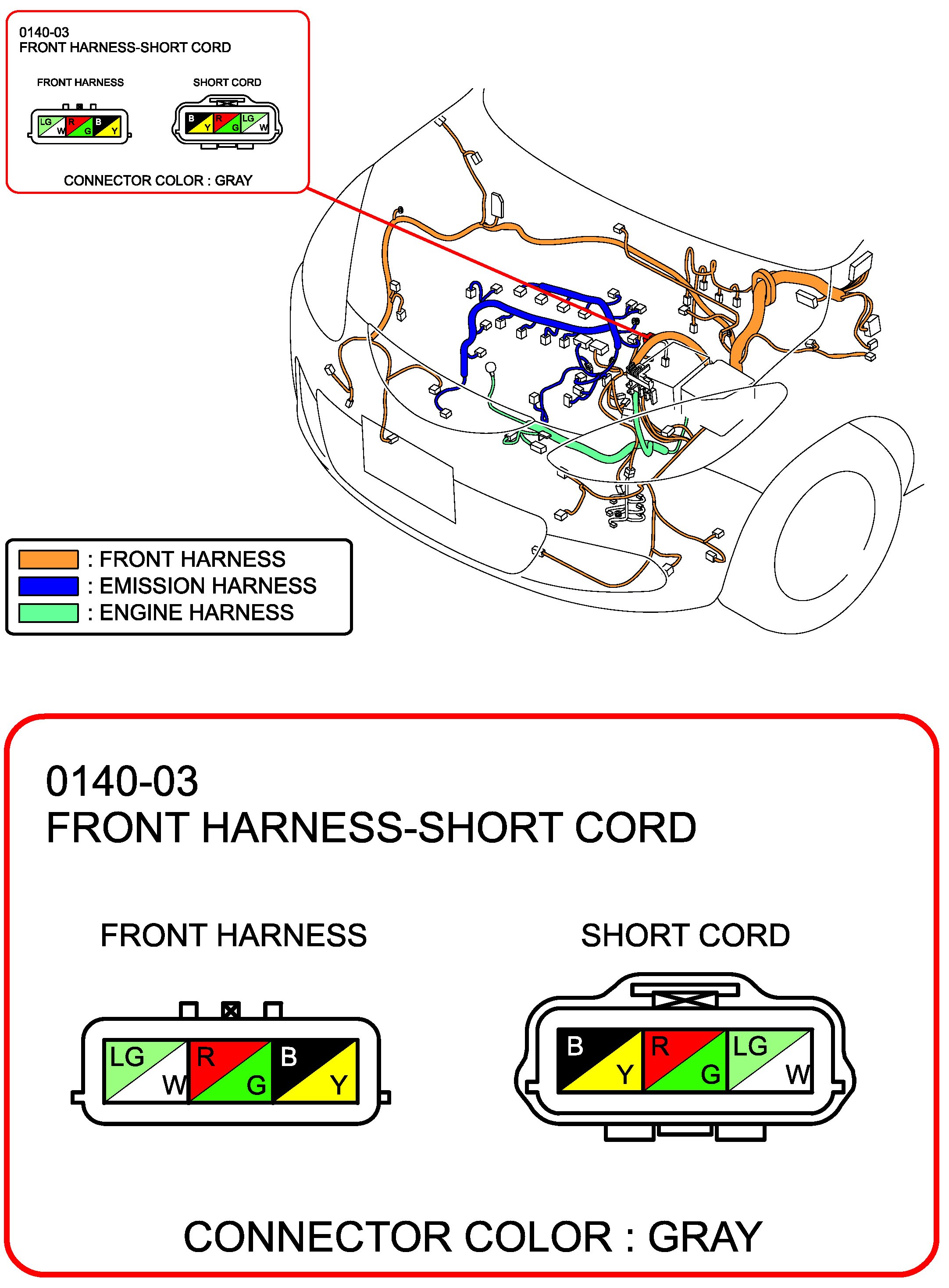 0140-03
FRONT HARNESS-SHORT CORD

FRONT HARNESS

LG W R G B Y

SHORT CORD

B Y R G LG W

CONNECTOR COLOR : GRAY

: FRONT HARNESS
: EMISSION HARNESS
: ENGINE HARNESS

0140-03
FRONT HARNESS-SHORT CORD

FRONT HARNESS

LG W R G B Y

SHORT CORD

B Y R G LG W

CONNECTOR COLOR : GRAY