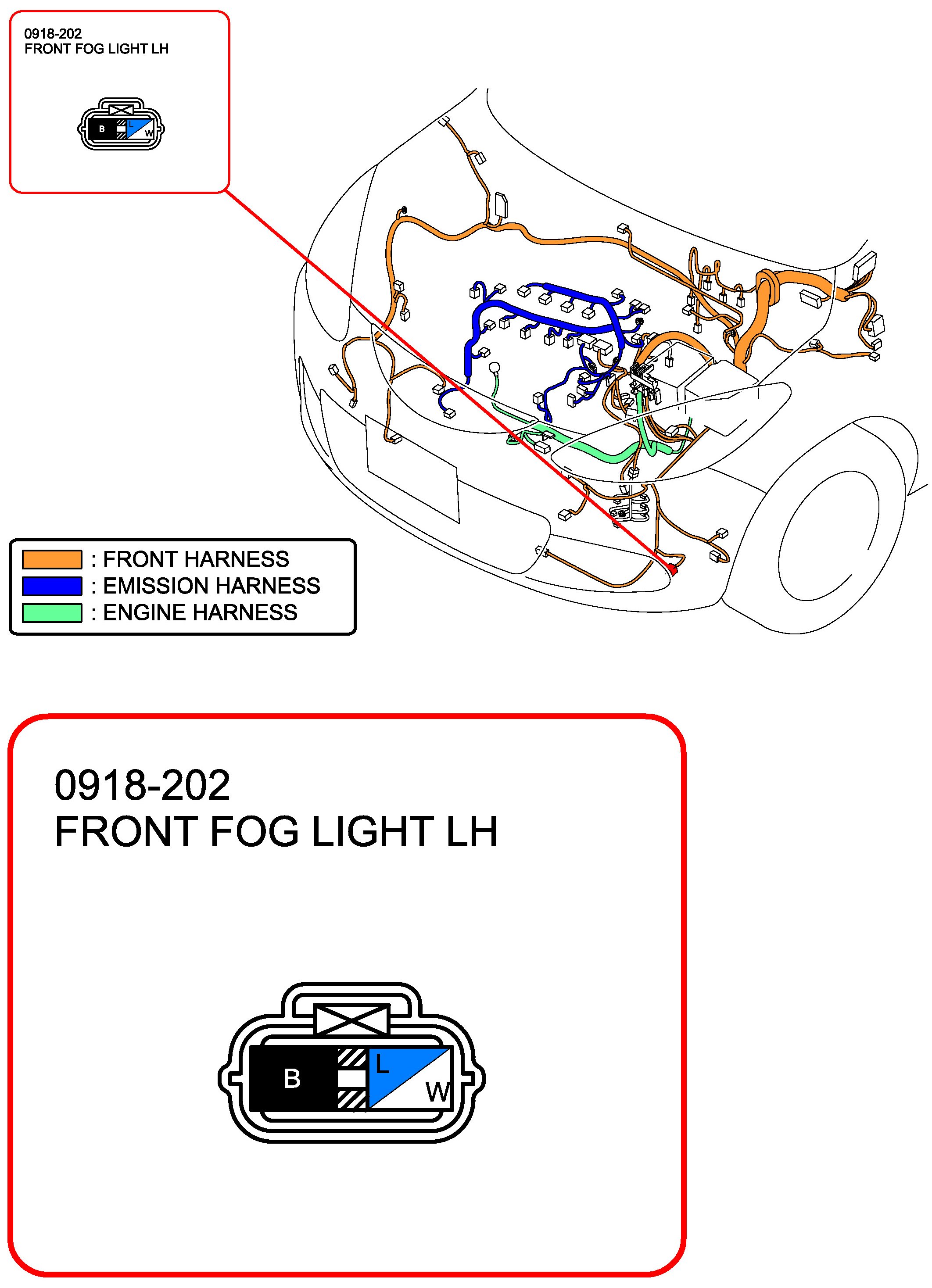 0918-202
FRONT FOG LIGHT LH

B
L
W

: FRONT HARNESS
: EMISSION HARNESS
: ENGINE HARNESS

0918-202
FRONT FOG LIGHT LH

B
L
W