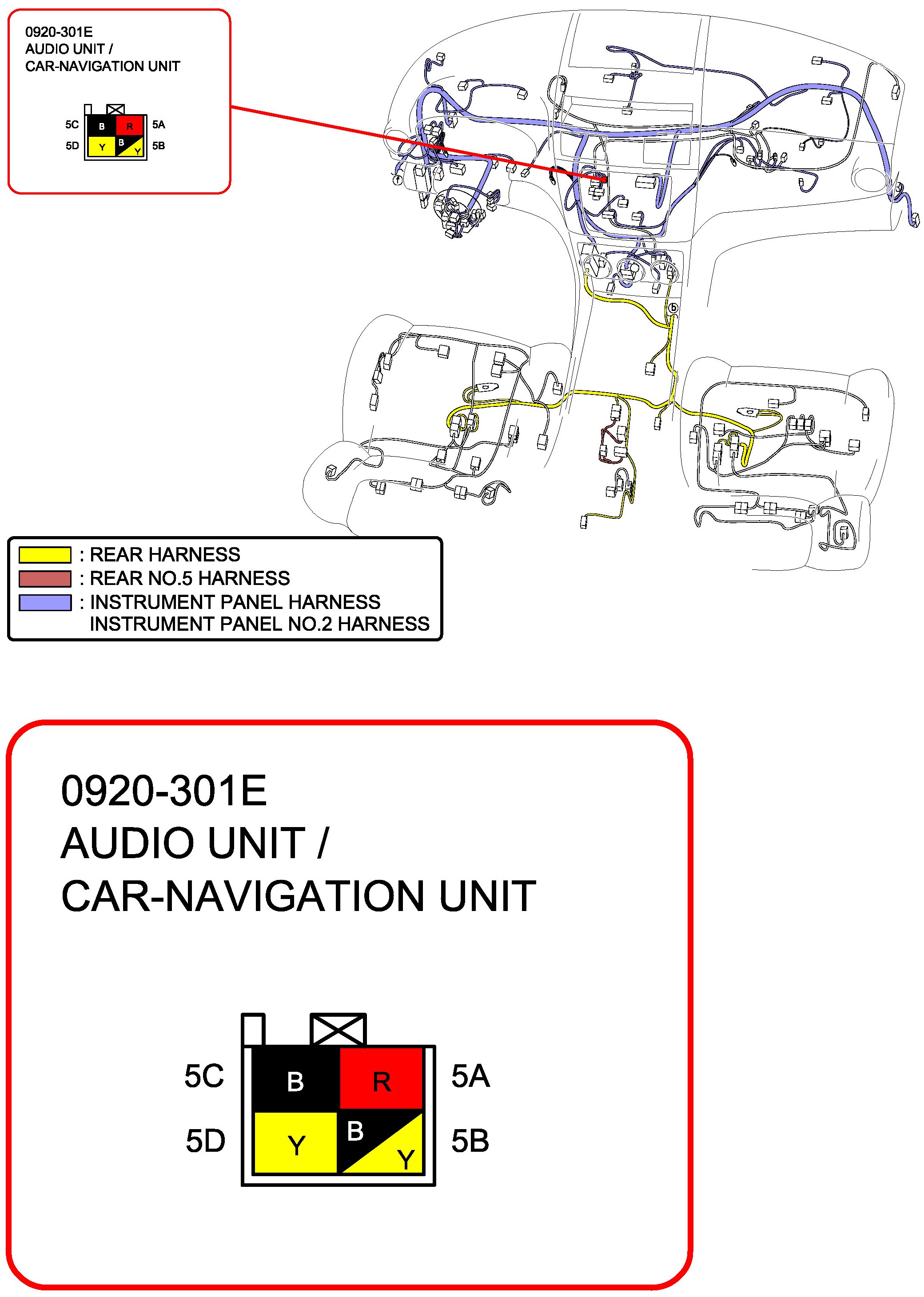 0920-301E
AUDIO UNIT /
CAR-NAVIGATION UNIT

5C B R 5A
5D Y B Y 5B

f

b

: REAR HARNESS
: REAR NO.5 HARNESS
: INSTRUMENT PANEL HARNESS
INSTRUMENT PANEL NO.2 HARNESS

0920-301E
AUDIO UNIT /
CAR-NAVIGATION UNIT

5C B R 5A
5D Y B Y 5B