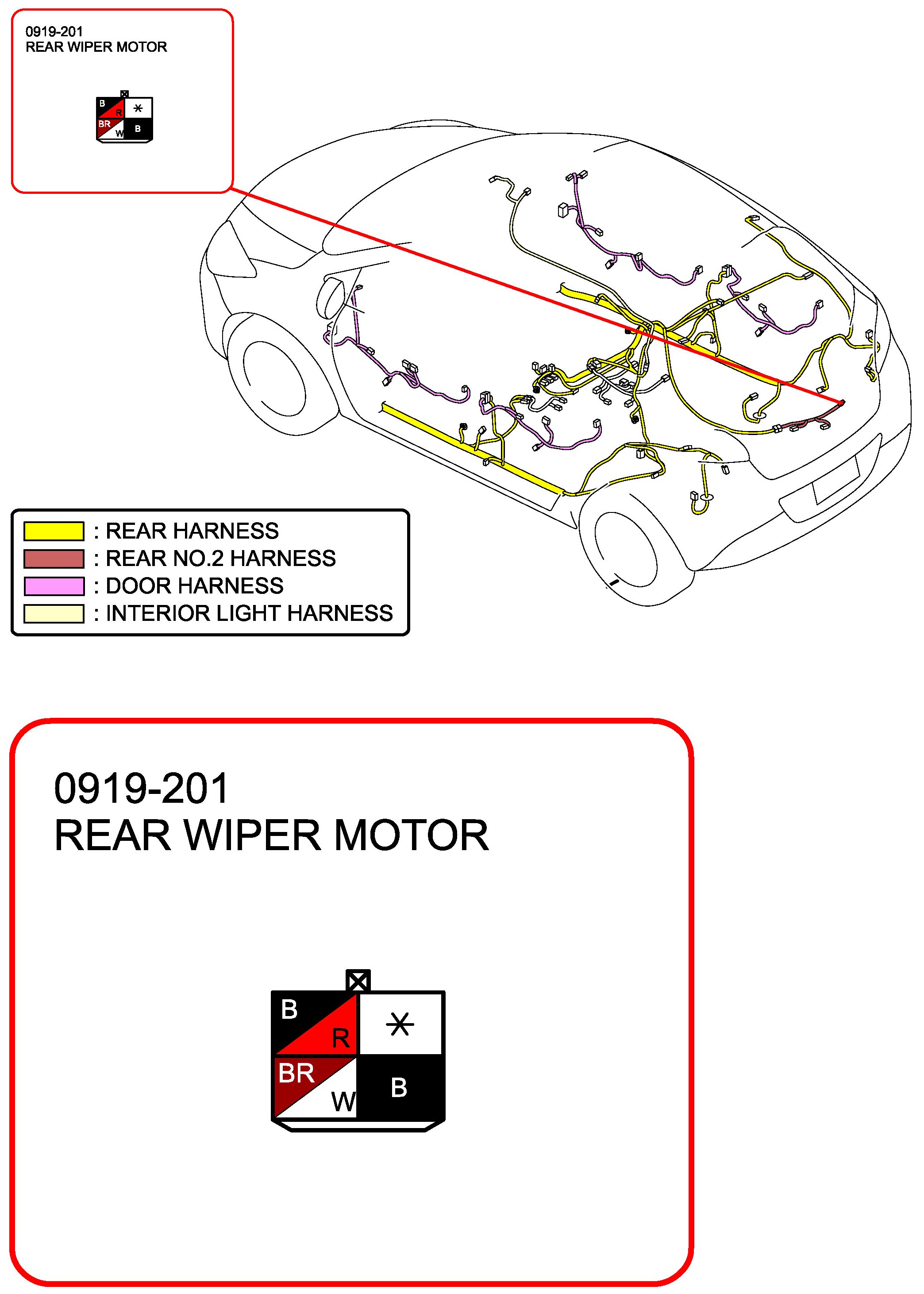 0919-201
REAR WIPER MOTOR

B
R
*
BR
W
B

: REAR HARNESS
: REAR NO.2 HARNESS
: DOOR HARNESS
: INTERIOR LIGHT HARNESS

0919-201
REAR WIPER MOTOR

B
R
*
BR
W
B