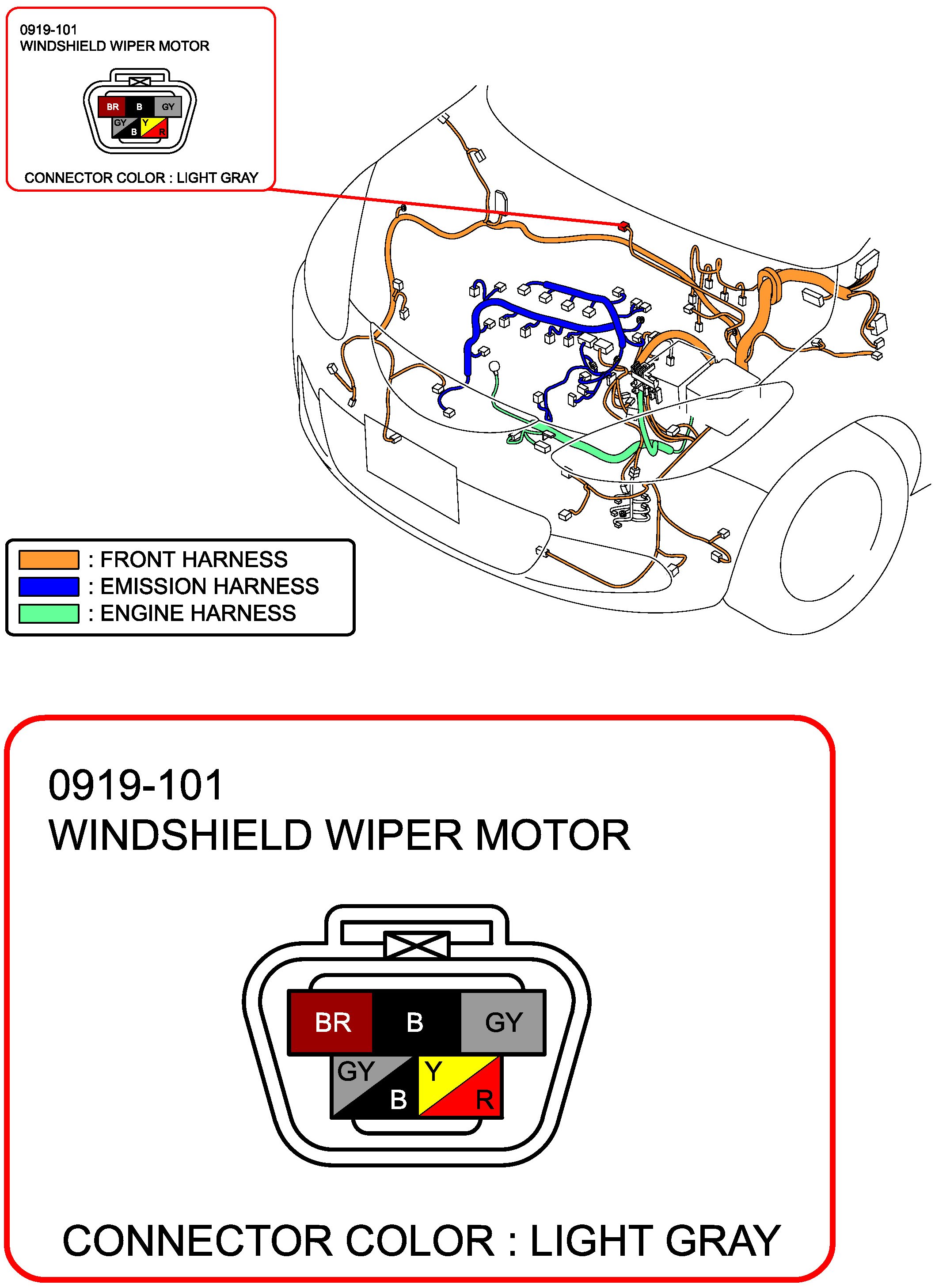 0919-101
WINDSHIELD WIPER MOTOR

BR B GY
GY B Y R

CONNECTOR COLOR : LIGHT GRAY

: FRONT HARNESS
: EMISSION HARNESS
: ENGINE HARNESS

0919-101
WINDSHIELD WIPER MOTOR

BR B GY
GY B Y R

CONNECTOR COLOR : LIGHT GRAY