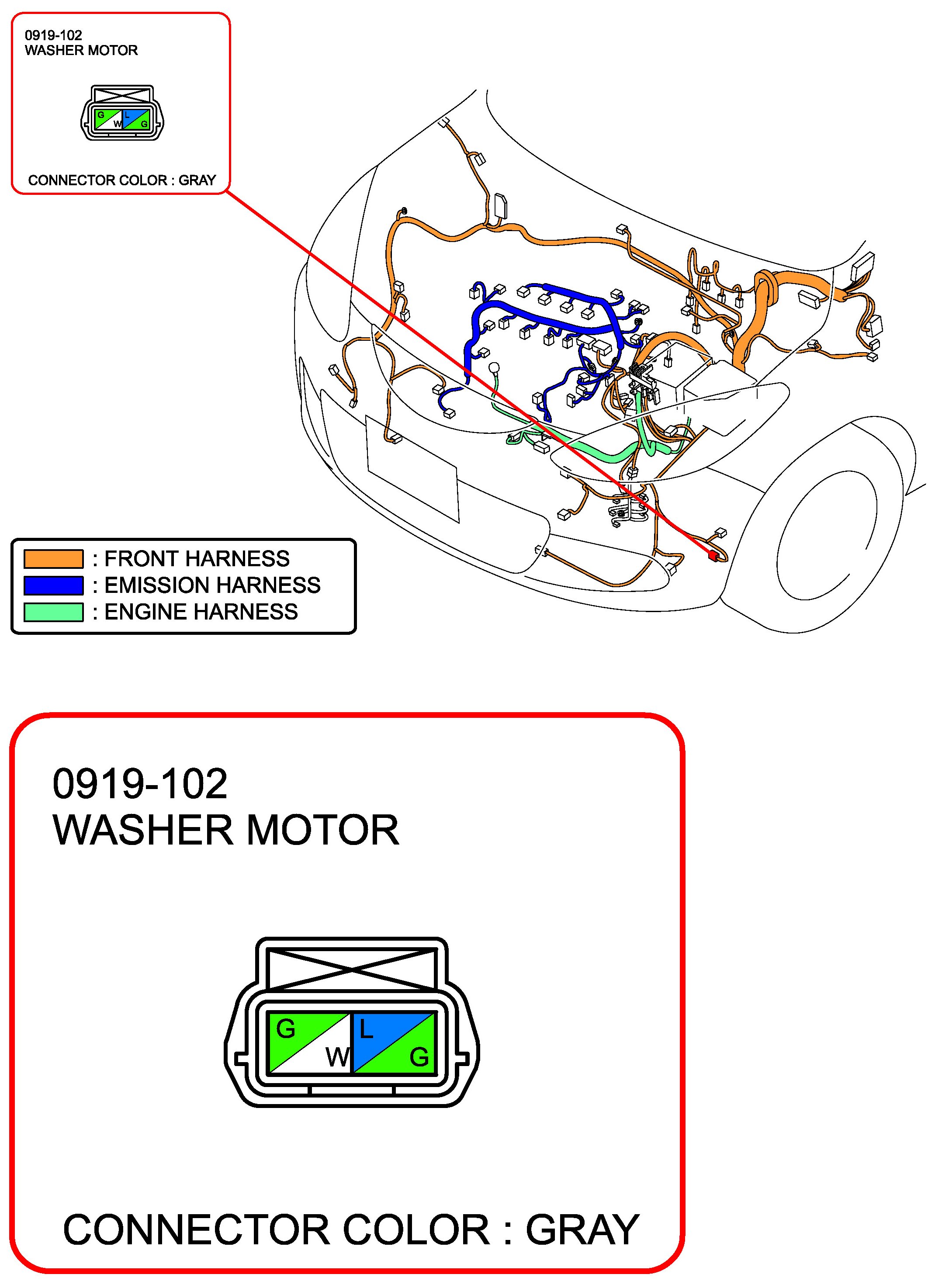 0919-102
WASHER MOTOR

G W L G

CONNECTOR COLOR : GRAY

: FRONT HARNESS
: EMISSION HARNESS
: ENGINE HARNESS

0919-102
WASHER MOTOR

G W L G

CONNECTOR COLOR : GRAY