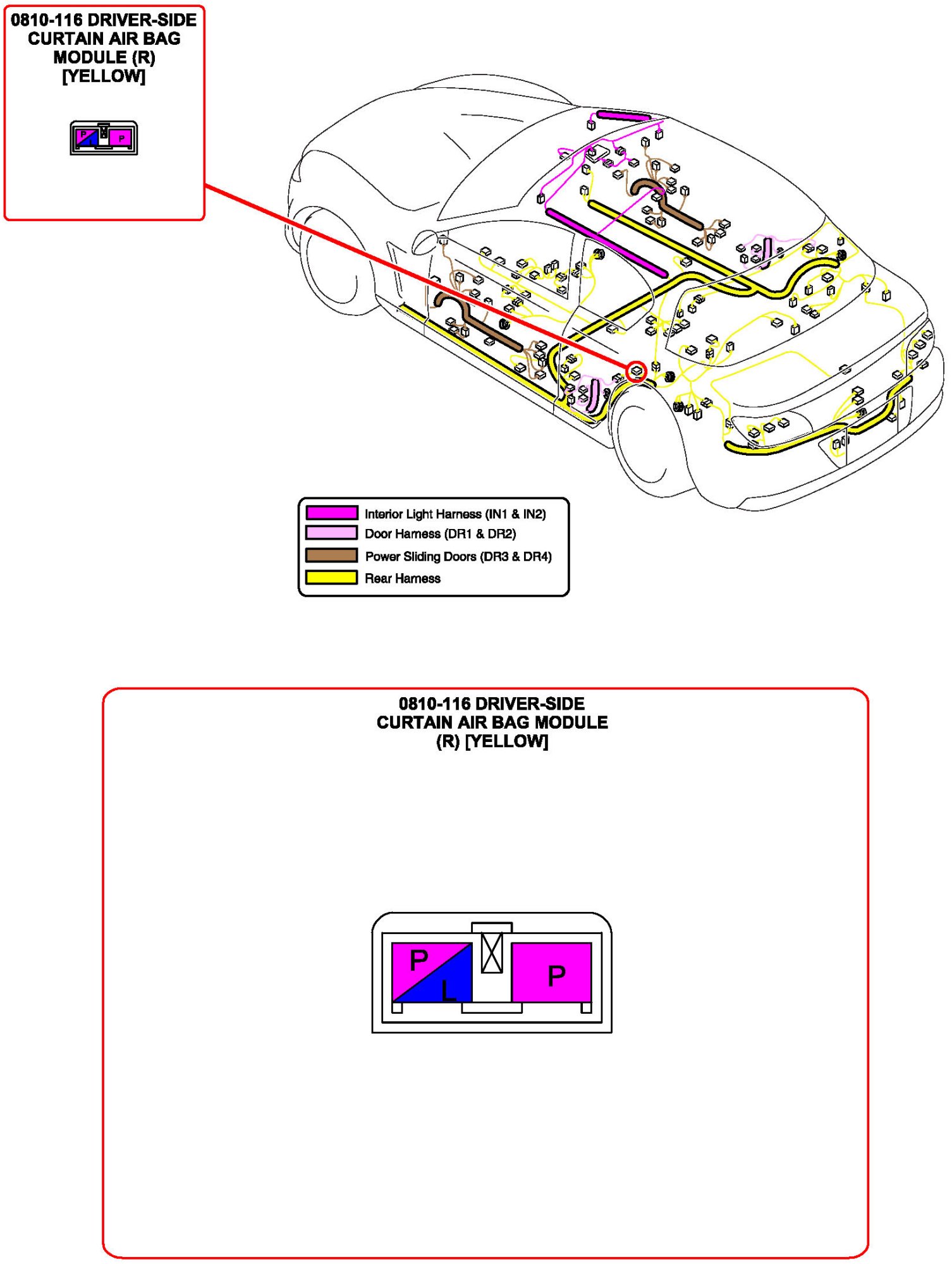 0810-116 DRIVER-SIDE CURTAIN AIR BAG MODULE (R) [YELLOW]

P L P

Interior Light Harness (IN1 & IN2)
Door Harness (DR1 & DR2)
Power Sliding Doors (DR3 & DR4)
Rear Harness

0810-116 DRIVER-SIDE CURTAIN AIR BAG MODULE (R) [YELLOW]

P
L
P