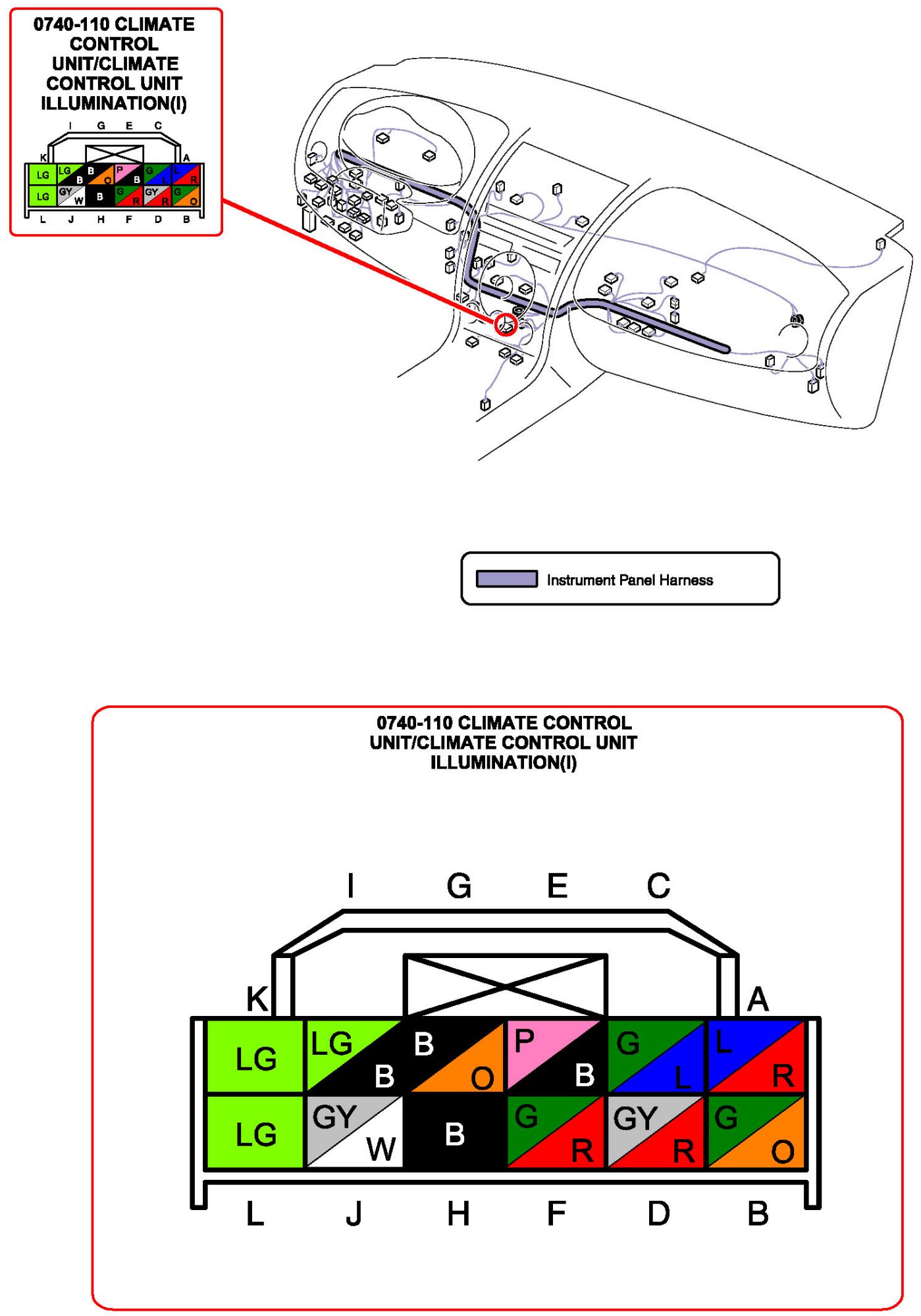 0740-110 CLIMATE CONTROL UNIT/CLIMATE CONTROL UNIT ILLUMINATION(I)

I G E C
K A
LG LG B B O P B G L L R
LG GY W B G R GY R G O
L J H F D B

Instrument Panel Harness

0740-110 CLIMATE CONTROL UNIT/CLIMATE CONTROL UNIT ILLUMINATION(I)

I G E C
K A
LG LG B B O P B G L L R
LG GY W B G R GY R G O
L J H F D B