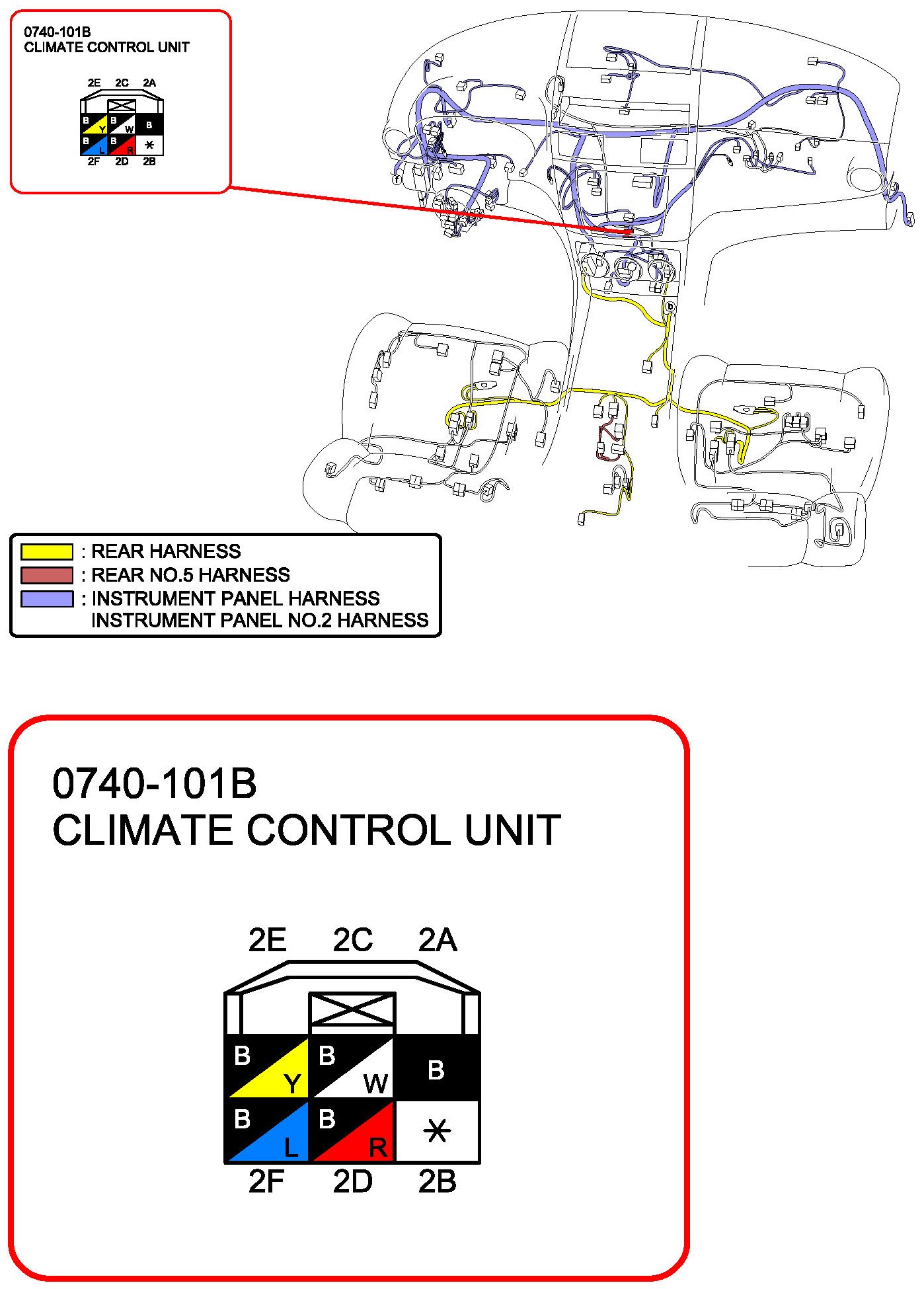 0740-101B
CLIMATE CONTROL UNIT

2E 2C 2A

B Y B W B
B L B R *

2F 2D 2B

f

b

: REAR HARNESS
: REAR NO.5 HARNESS
: INSTRUMENT PANEL HARNESS
INSTRUMENT PANEL NO.2 HARNESS

0740-101B
CLIMATE CONTROL UNIT

2E 2C 2A

B Y B W B
B L B R *

2F 2D 2B