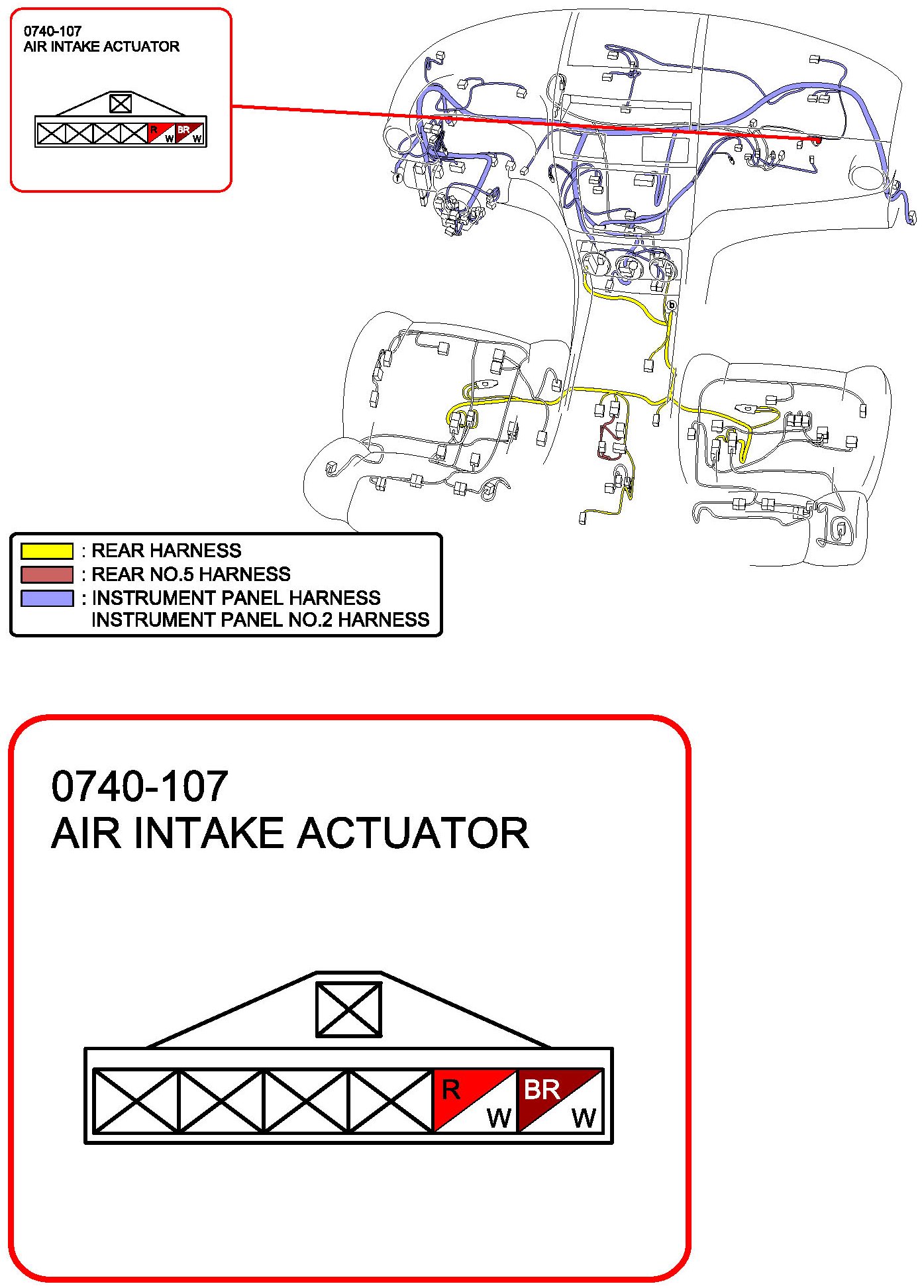 0740-107
AIR INTAKE ACTUATOR

R
W
BR
W

f
b

: REAR HARNESS
: REAR NO.5 HARNESS
: INSTRUMENT PANEL HARNESS
INSTRUMENT PANEL NO.2 HARNESS

0740-107
AIR INTAKE ACTUATOR

R
W
BR
W