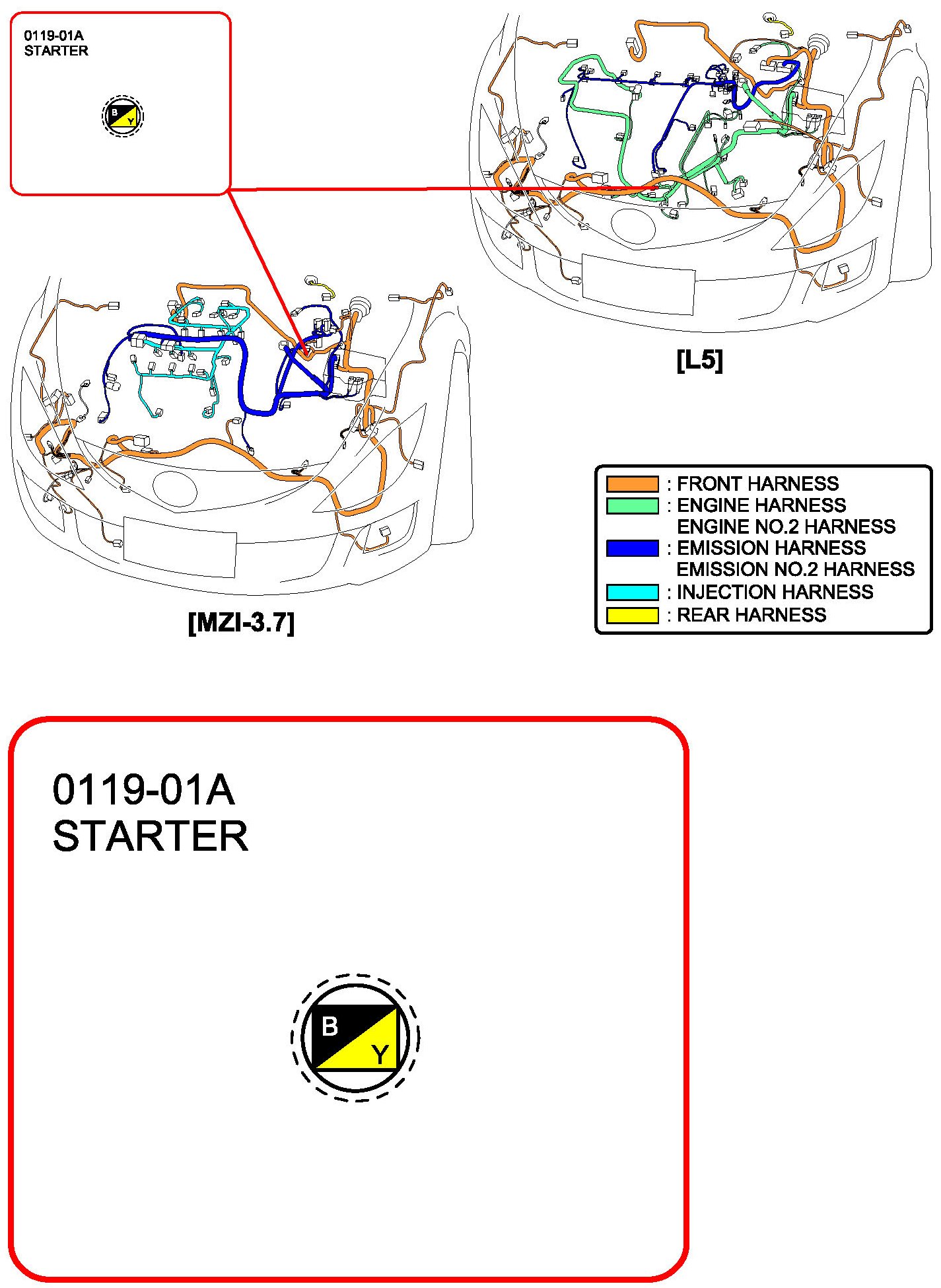 0119-01A
STARTER

B
Y

[L5]

[MZI-3.7]

: FRONT HARNESS
: ENGINE HARNESS
ENGINE NO.2 HARNESS
: EMISSION HARNESS
EMISSION NO.2 HARNESS
: INJECTION HARNESS
: REAR HARNESS

0119-01A
STARTER

B
Y