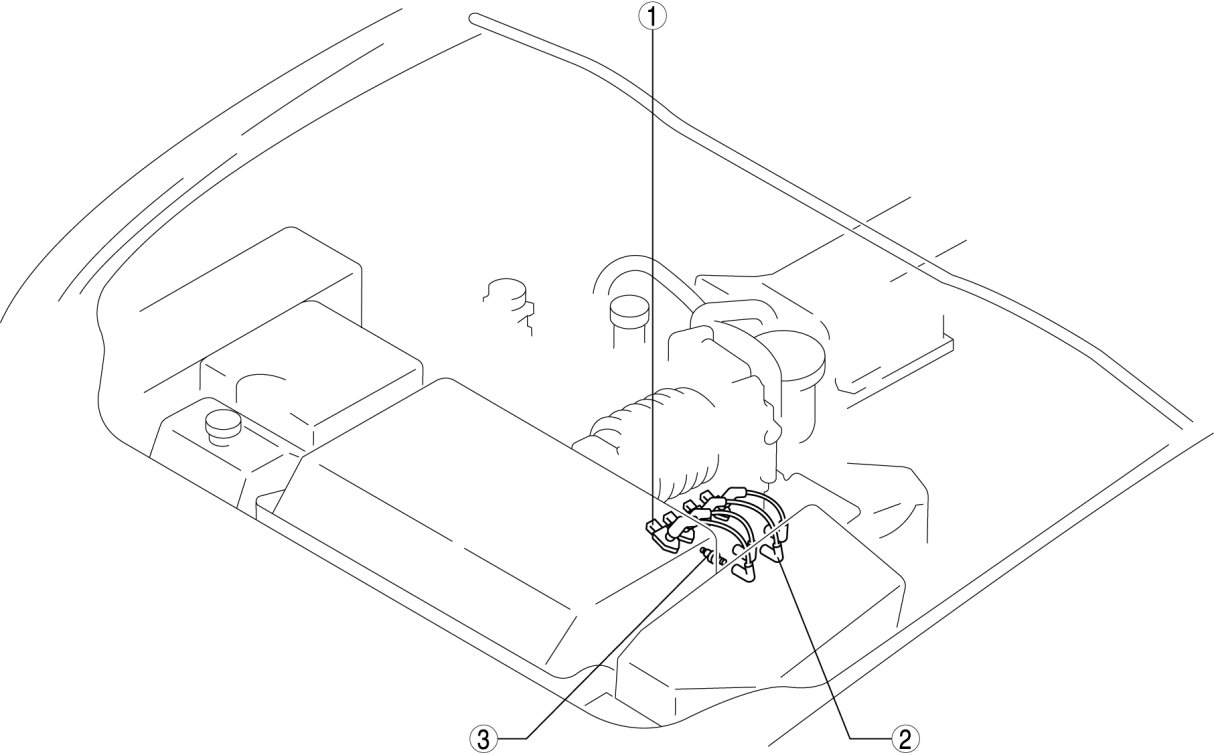 ①
③
②