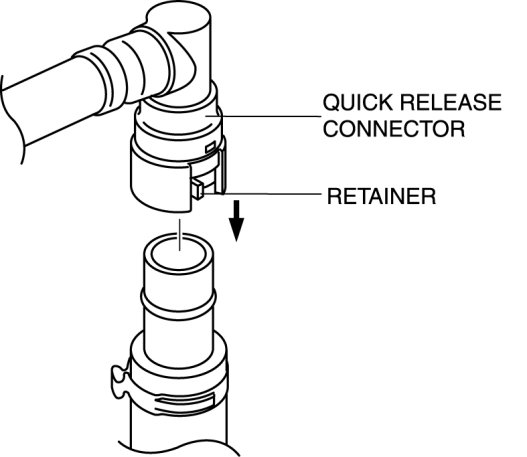 QUICK RELEASE CONNECTOR

RETAINER