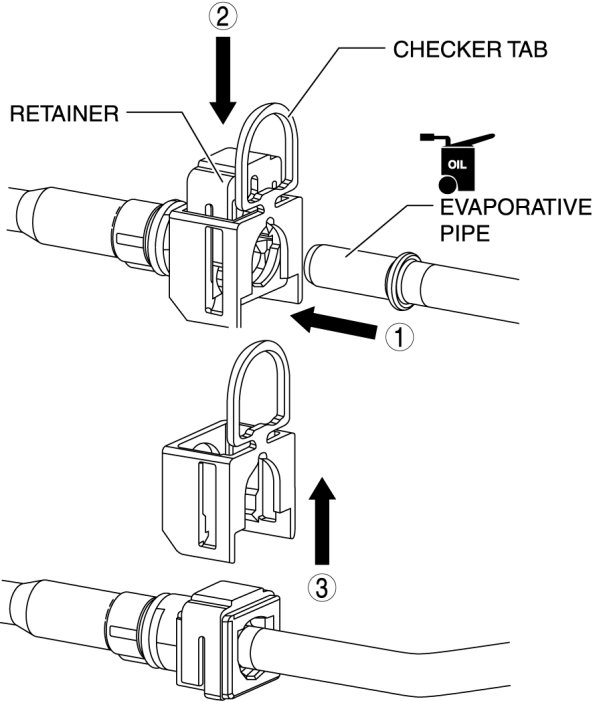 ②
CHECKER TAB
RETAINER
OIL
EVAPORATIVE PIPE
①
③