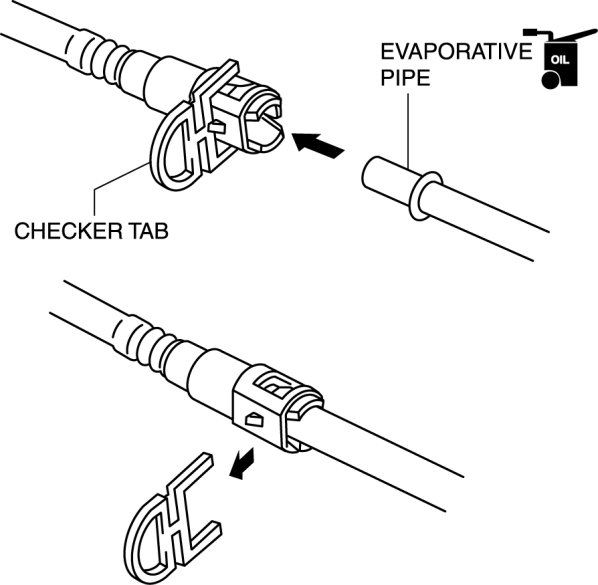 EVAPORATIVE PIPE

OIL

CHECKER TAB