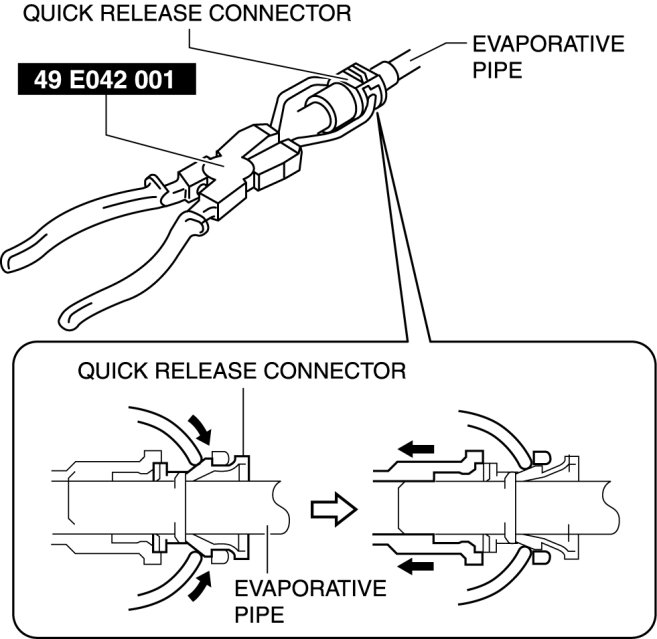 QUICK RELEASE CONNECTOR

EVAPORATIVE PIPE

49 E042 001

QUICK RELEASE CONNECTOR

EVAPORATIVE PIPE