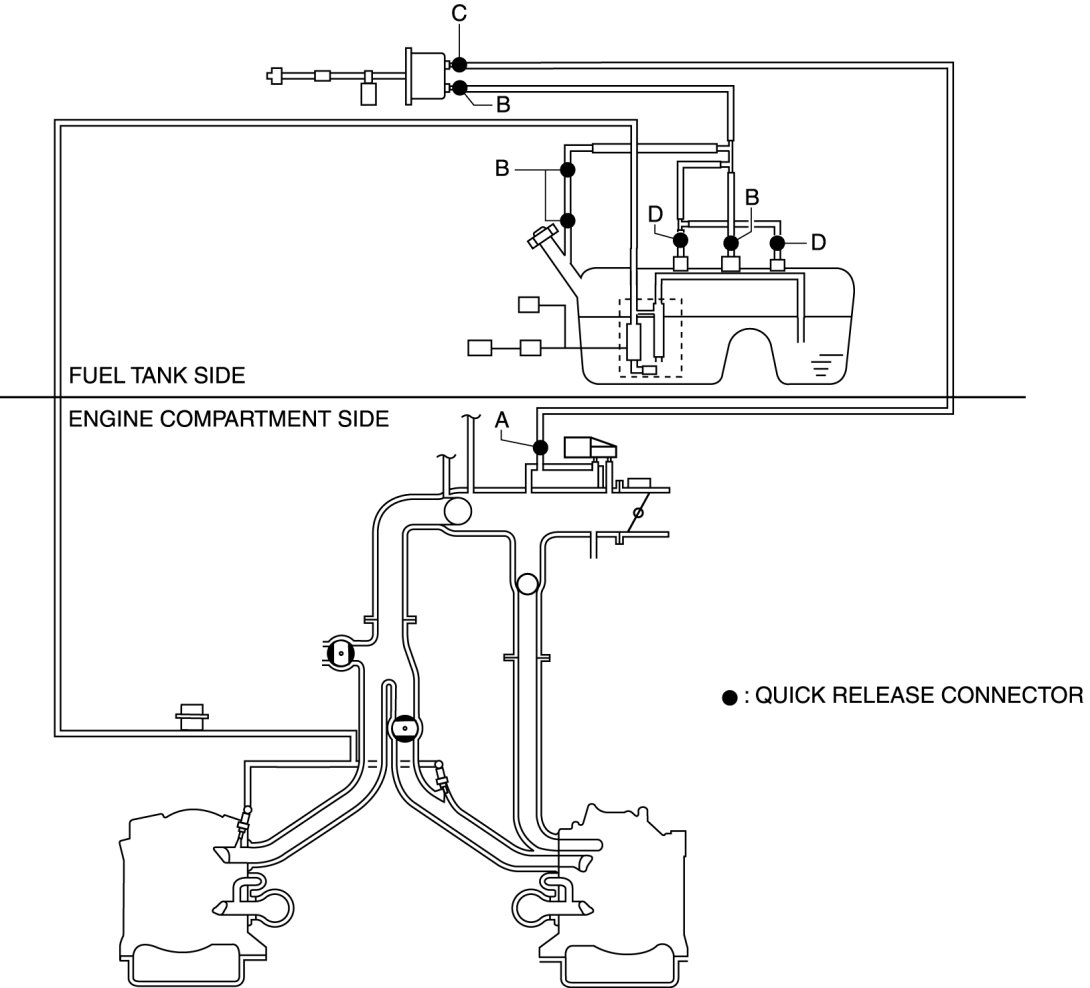 C
B
B
B
D
D
FUEL TANK SIDE
ENGINE COMPARTMENT SIDE
A
● : QUICK RELEASE CONNECTOR