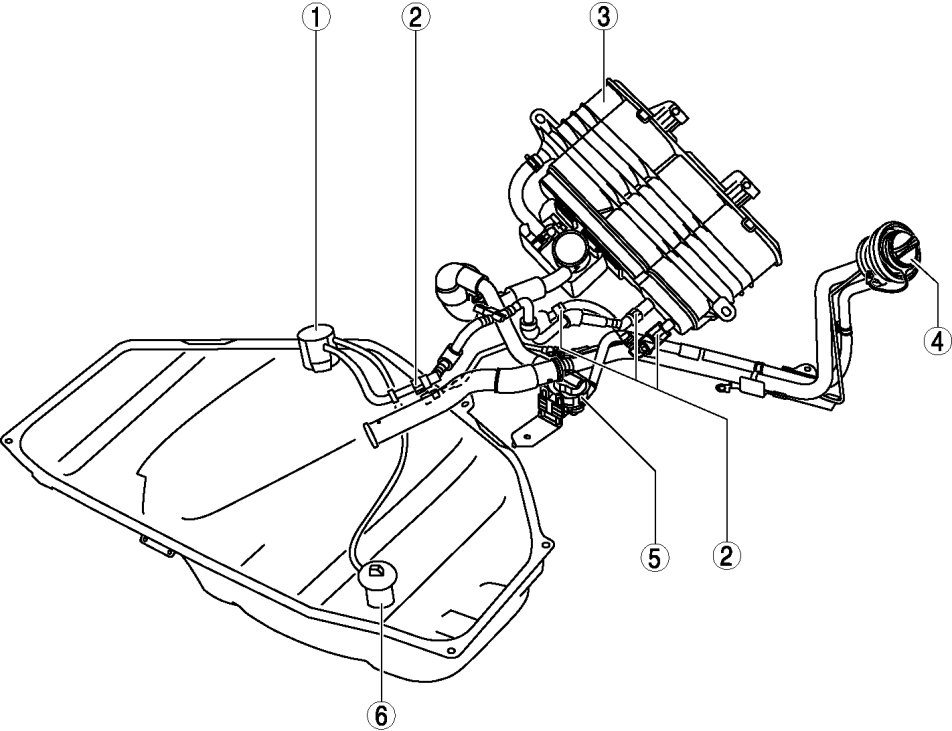 1
2
3
4
5
2
6